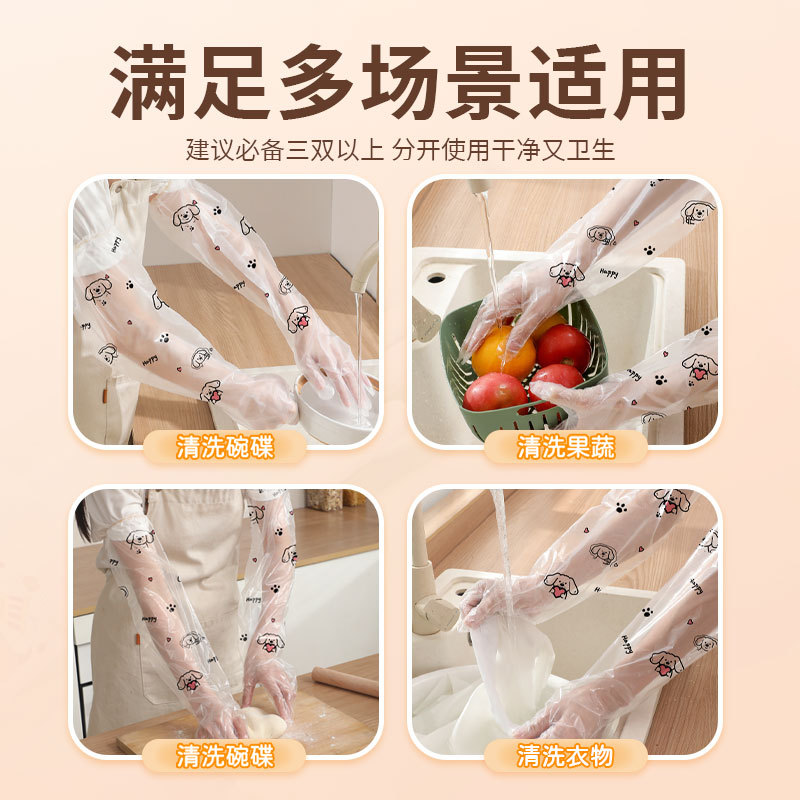 满足多场景适用

建议必备三双以上 分开使用干净又卫生

清洗碗碟

清洗果蔬

清洗碗碟

清洗衣物