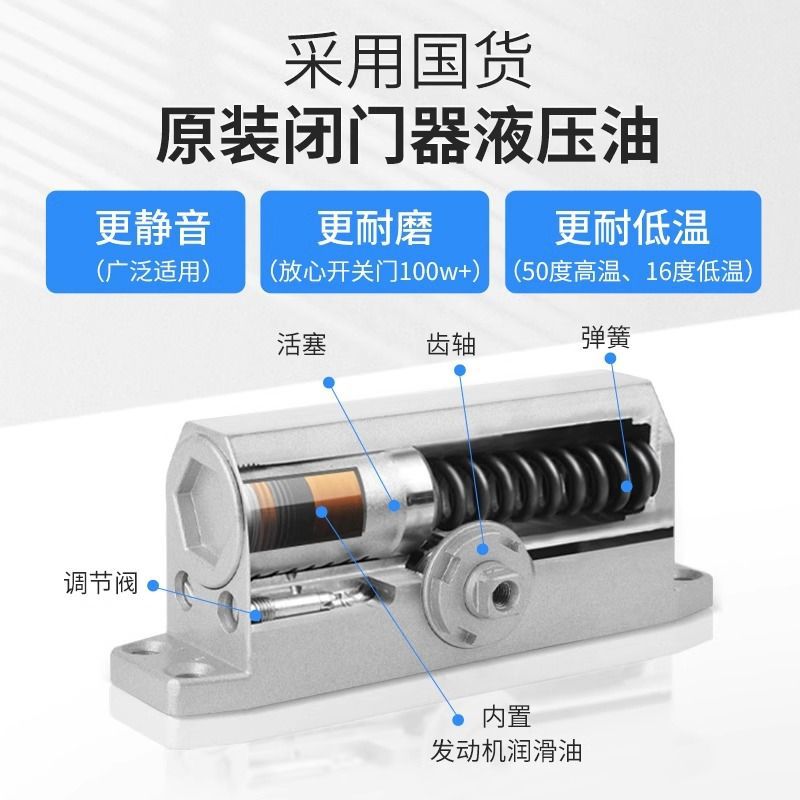 采用国货
原装闭门器液压油

更静音
（广泛适用）

更耐磨
（放心开关门100w+）

更耐低温
（50度高温、16度低温）

活塞

齿轴

弹簧

调节阀

内置
发动机润滑油