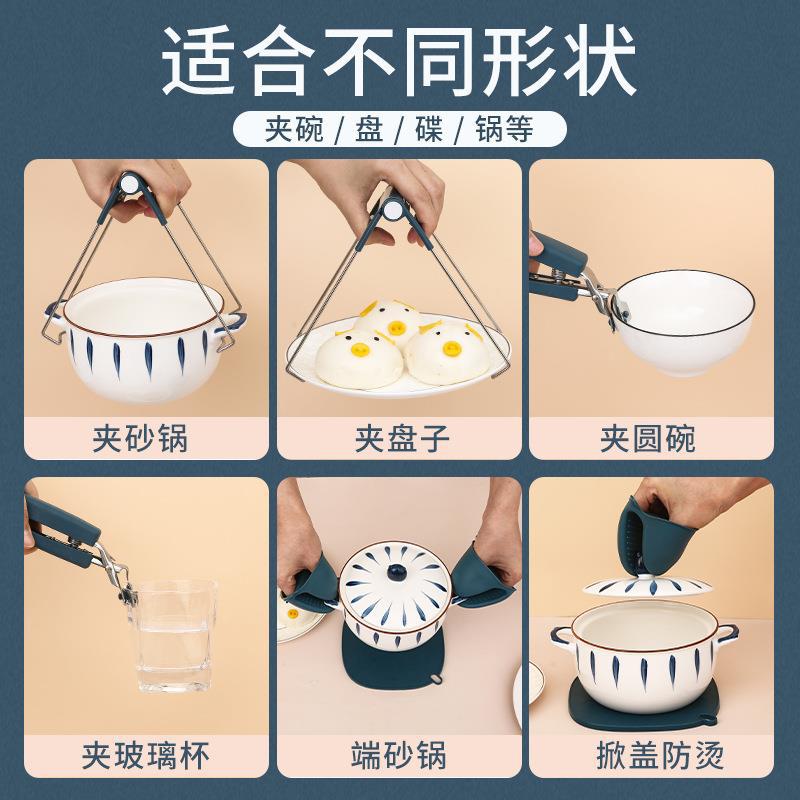 适合不同形状

夹碗 / 盘 / 碟 / 锅等

夹砂锅

夹盘子

夹圆碗

夹玻璃杯

端砂锅

掀盖防烫