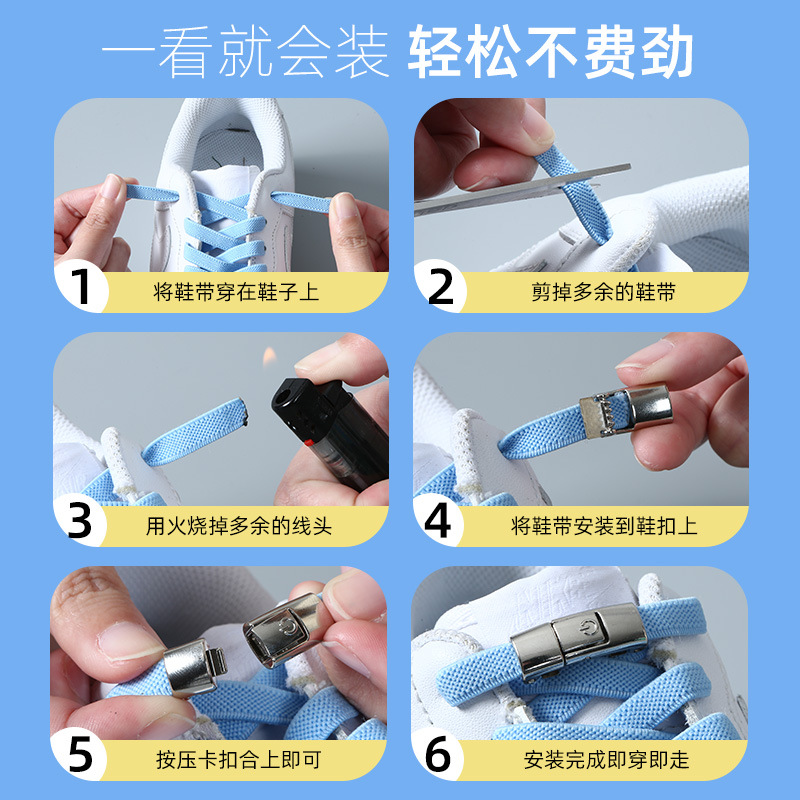 一看就会装 轻松不费劲

1 将鞋带穿在鞋子上

2 剪掉多余的鞋带

3 用火烧掉多余的线头

4 将鞋带安装到鞋扣上

5 按压卡扣合上即可

6 安装完成即穿即走