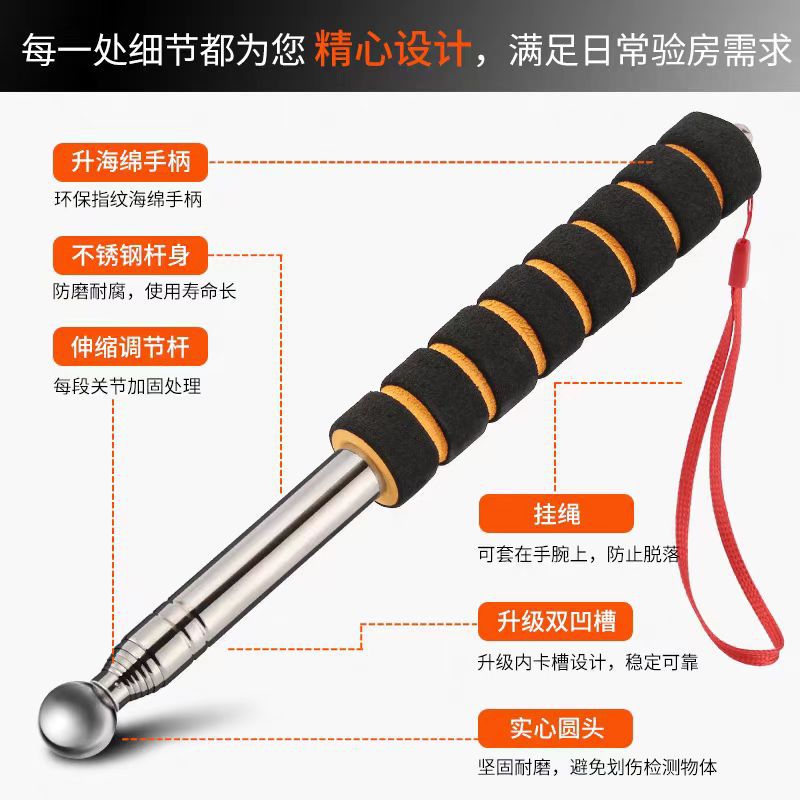 每一处细节都为您 精心设计，满足日常验房需求

升海绵手柄
环保指纹海绵手柄

不锈钢杆身
防磨耐腐，使用寿命长

伸缩调节杆
每段关节加固处理

挂绳
可套在手腕上，防止脱落

升级双凹槽
升级内卡槽设计，稳定可靠

实心圆头
坚固耐磨，避免划伤检测物体