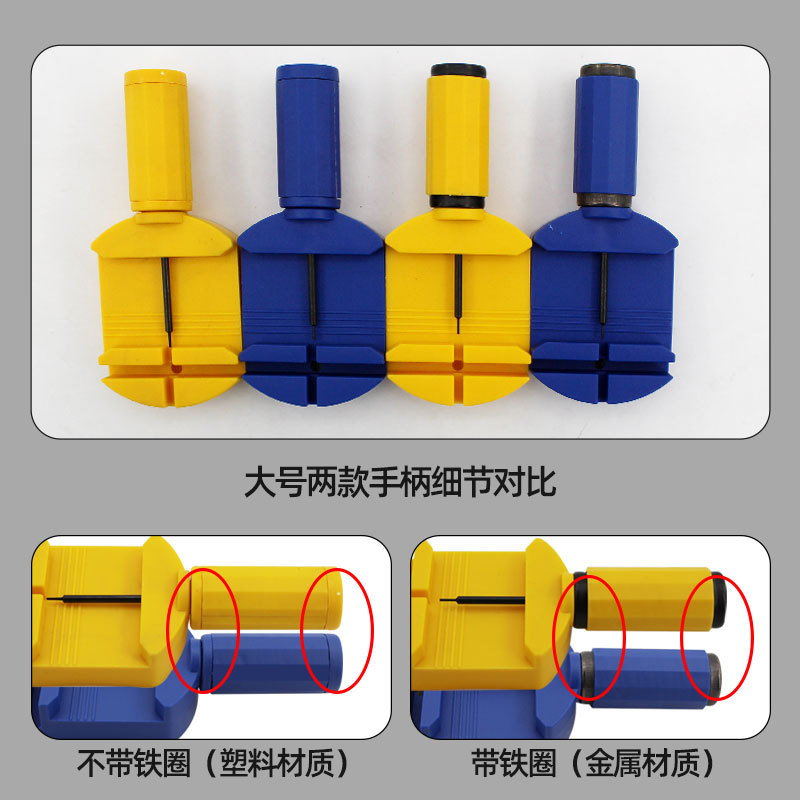 大号两款手柄细节对比

不带铁圈（塑料材质）

带铁圈（金属材质）