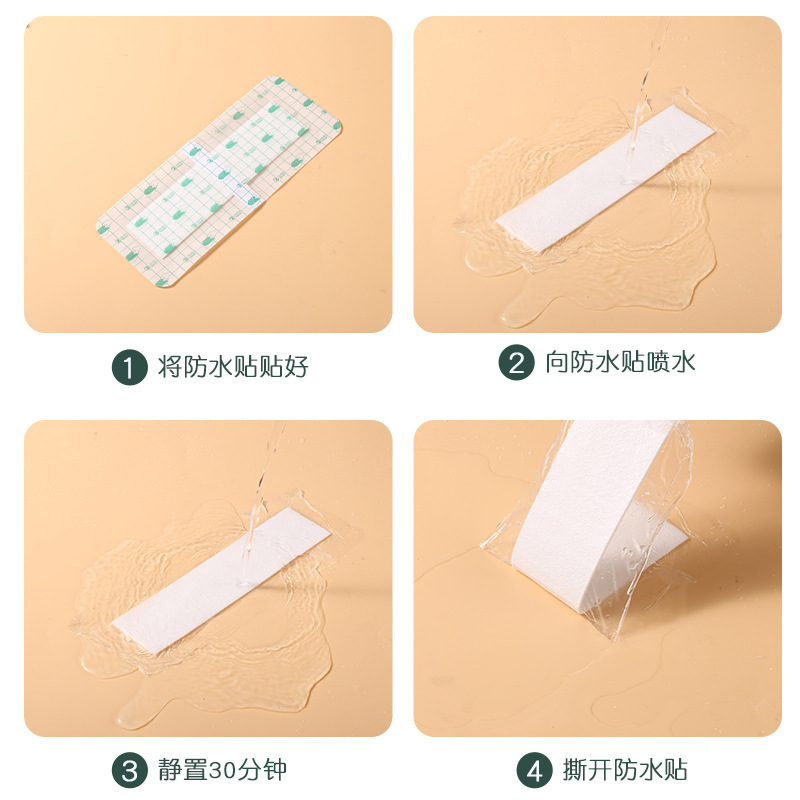 1 将防水贴贴好

2 向防水贴喷水

3 静置30分钟

4 撕开防水贴