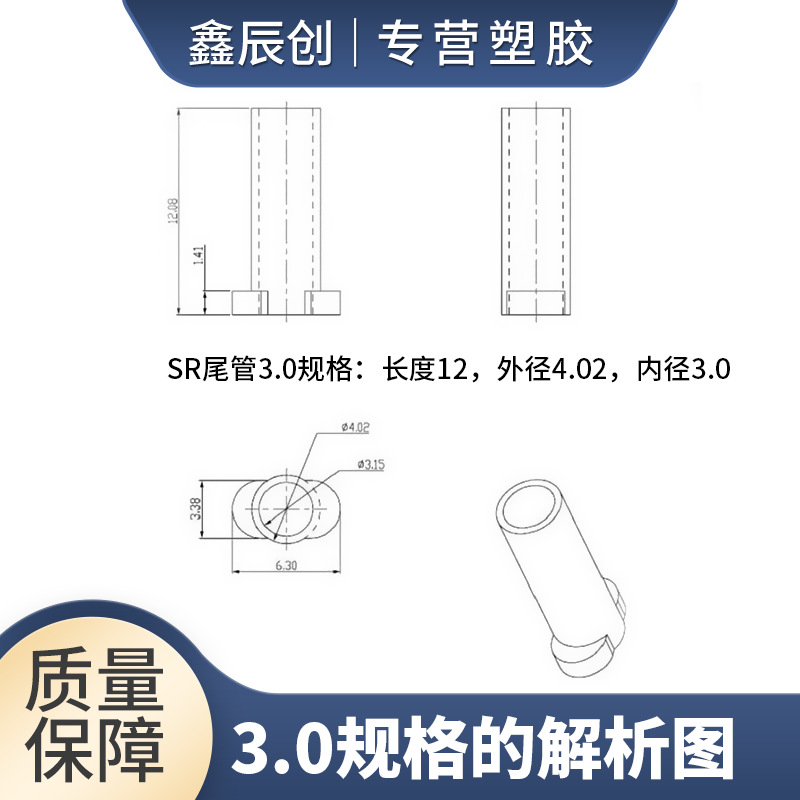 鑫辰创 | 专营塑胶

12.08

1.41

SR尾管3.0规格：长度12，外径4.02，内径3.0

ø4.02

ø3.15

3.38

6.30

质量保障

3.0规格的解析图