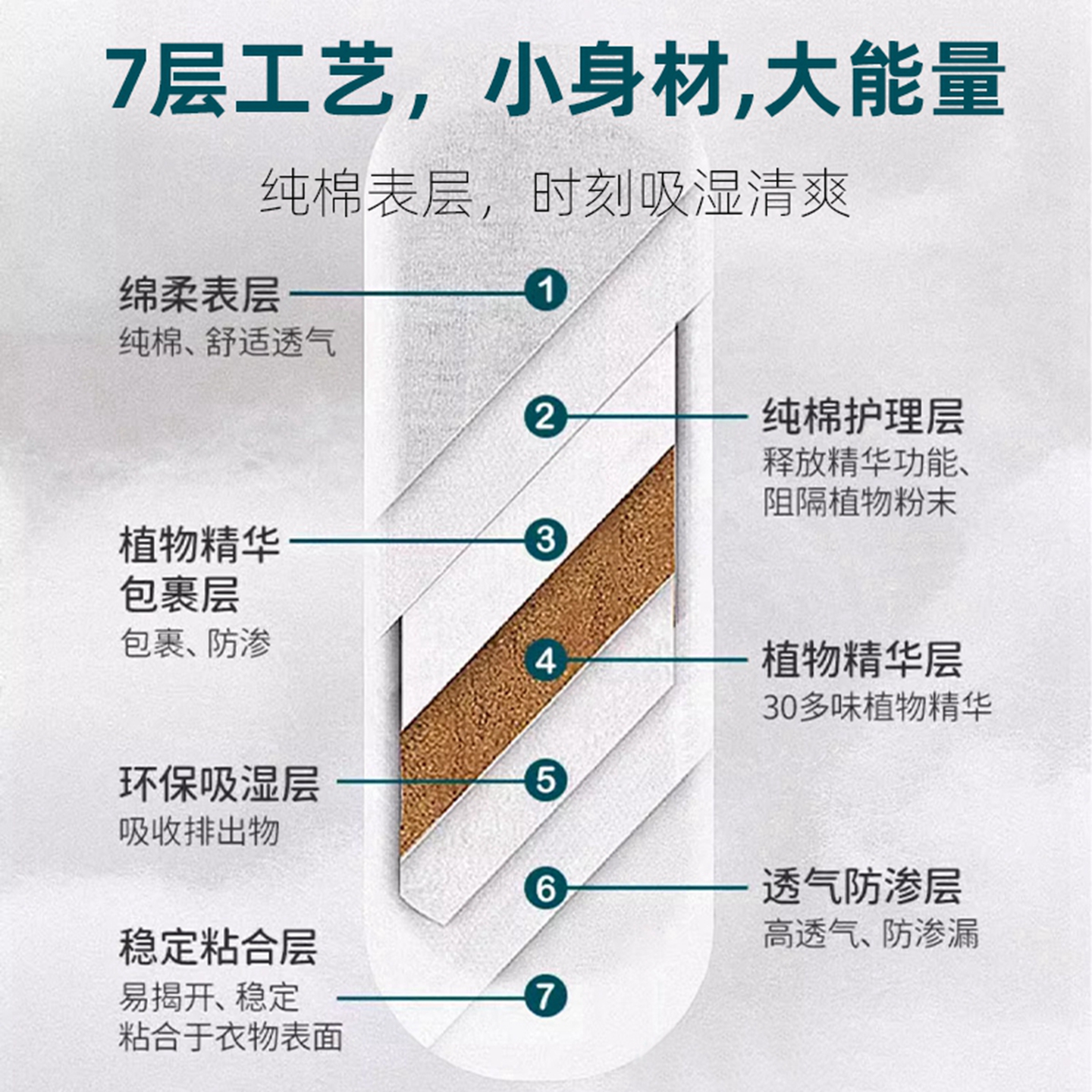 7层工艺，小身材,大能量

纯棉表层，时刻吸湿清爽

绵柔表层
纯棉、舒适透气

1

2

纯棉护理层
释放精华功能、阻隔植物粉末

植物精华包裹层
包裹、防渗

3

4

植物精华层
30多味植物精华

环保吸湿层
吸收排出物

5

6

透气防渗层
高透气、防渗漏

稳定粘合层
易揭开、稳定粘合于衣物表面

7