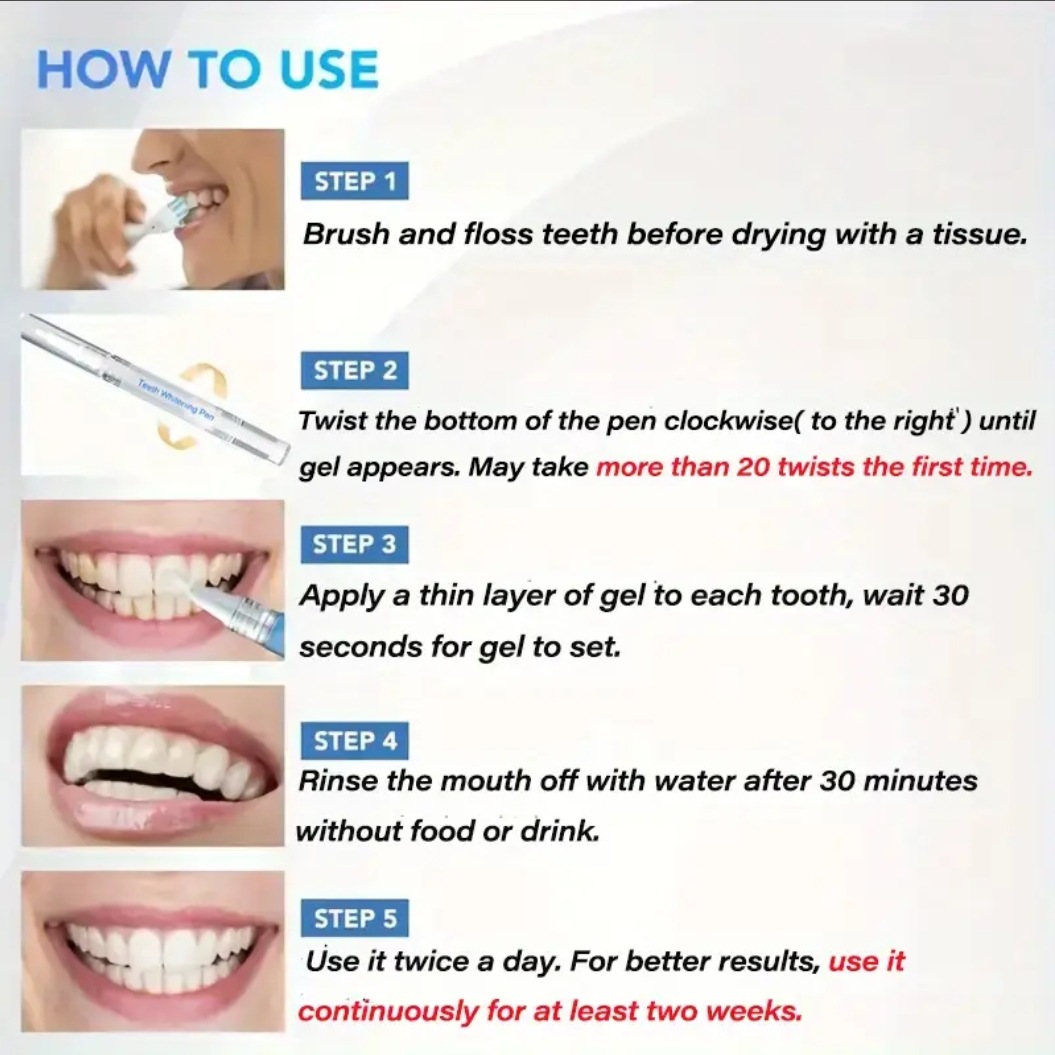 HOW TO USE

STEP 1

Brush and floss teeth before drying with a tissue.

Teeth Whitening Pen

STEP 2

Twist the bottom of the pen clockwise( to the right ) until gel appears. May take more than 20 twists the first time.

STEP 3

Apply a thin layer of gel to each tooth, wait 30 seconds for gel to set.

STEP 4

Rinse the mouth off with water after 30 minutes without food or drink.

STEP 5

Use it twice a day. For better results, use it continuously for at least two weeks.