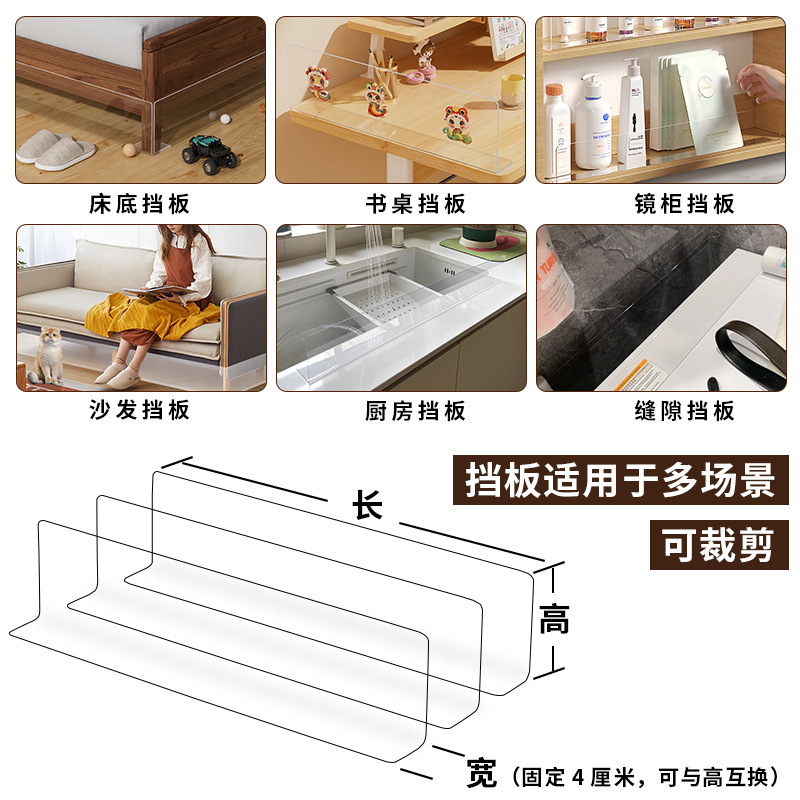 床底挡板

书桌挡板

镜柜挡板

沙发挡板

厨房挡板

缝隙挡板

挡板适用于多场景

可裁剪

长

高

宽（固定 4 厘米，可与高互换）