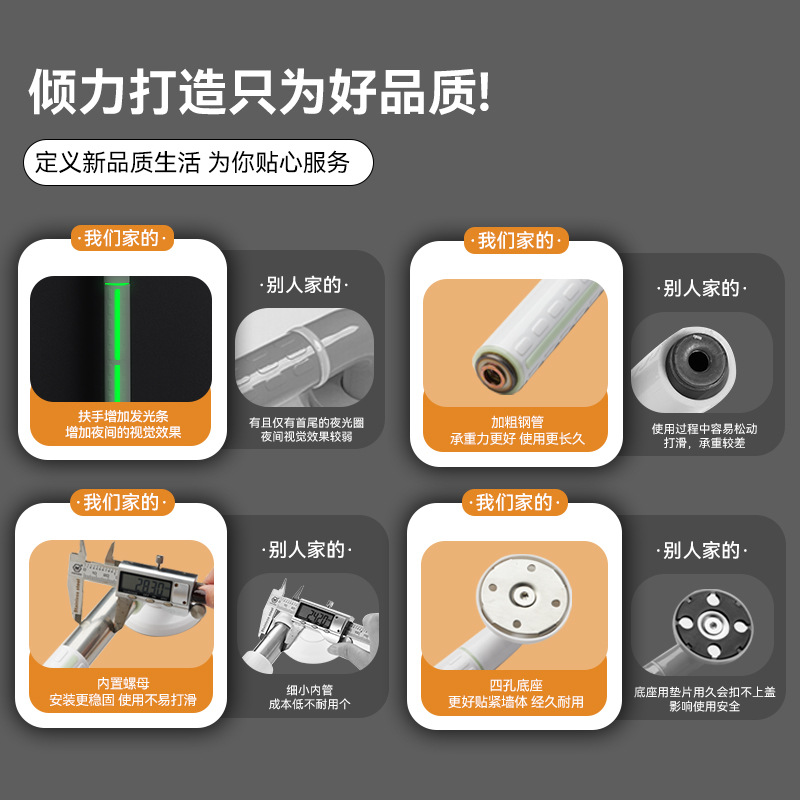 倾力打造只为好品质!

定义新品质生活 为你贴心服务

·我们家的·

扶手增加发光条
增加夜间的视觉效果

·别人家的·

有且仅有首尾的夜光圈
夜间视觉效果较弱

·我们家的·

加粗钢管
承重力更好 使用更长久

·别人家的·

使用过程中容易松动
打滑,承重较差

·我们家的·

28.30

内置螺母
安装更稳固 使用不易打滑

·别人家的·

24.20

细小内管
成本低不耐用个

·我们家的·

四孔底座
更好贴紧墙体 经久耐用

·别人家的·

底座用垫片用久会扣不上盖
影响使用安全