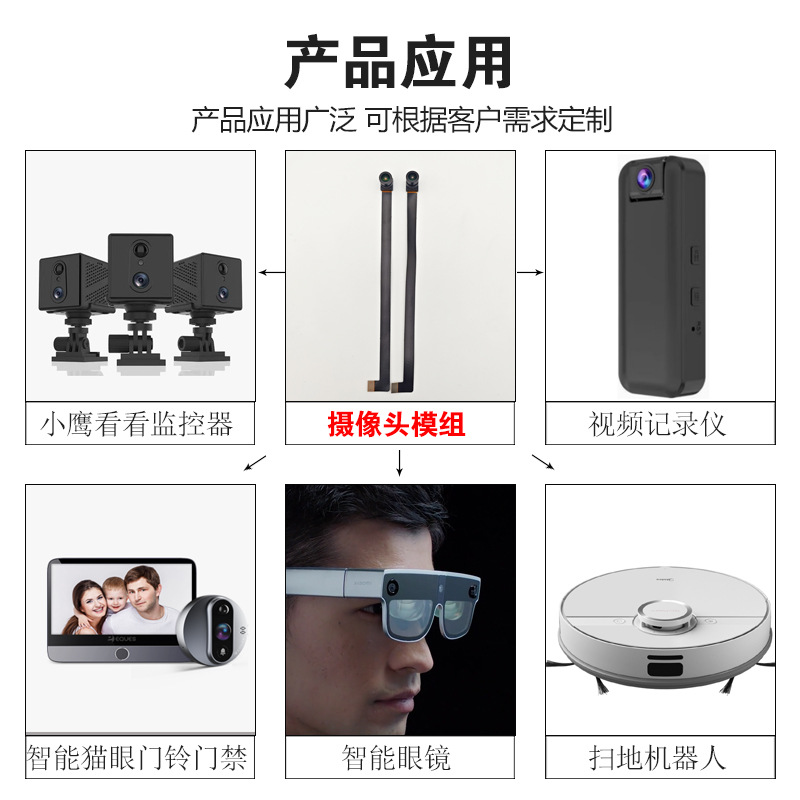 产品应用

产品应用广泛 可根据客户需求定制

小鹰看看监控器

摄像头模组

视频记录仪

EQUES

智能猫眼门铃门禁

智能眼镜

扫地机器人