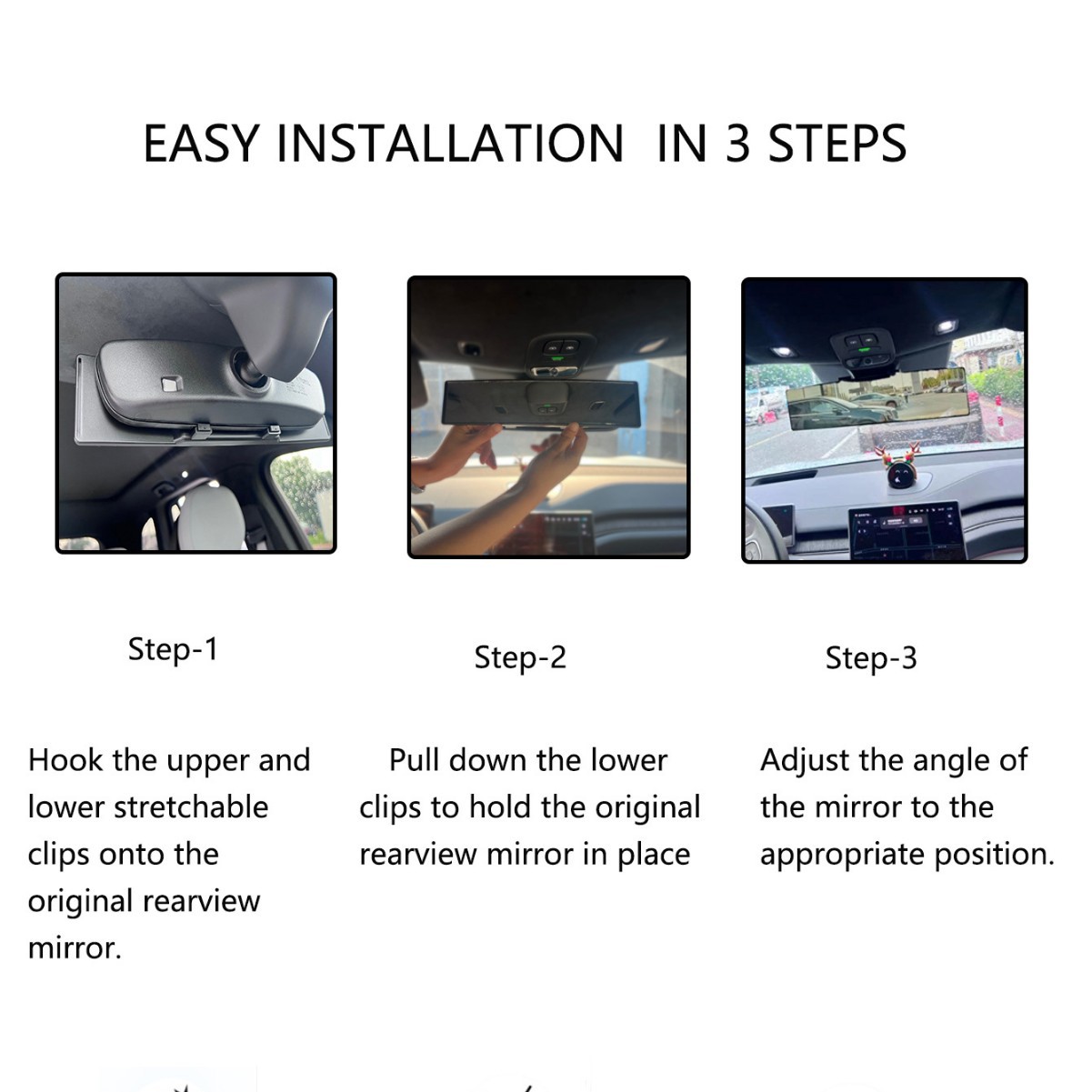 EASY INSTALLATION IN 3 STEPS

Step-1

Hook the upper and lower stretchable clips onto the original rearview mirror.

Step-2

Pull down the lower clips to hold the original rearview mirror in place

Step-3

Adjust the angle of the mirror to the appropriate position.