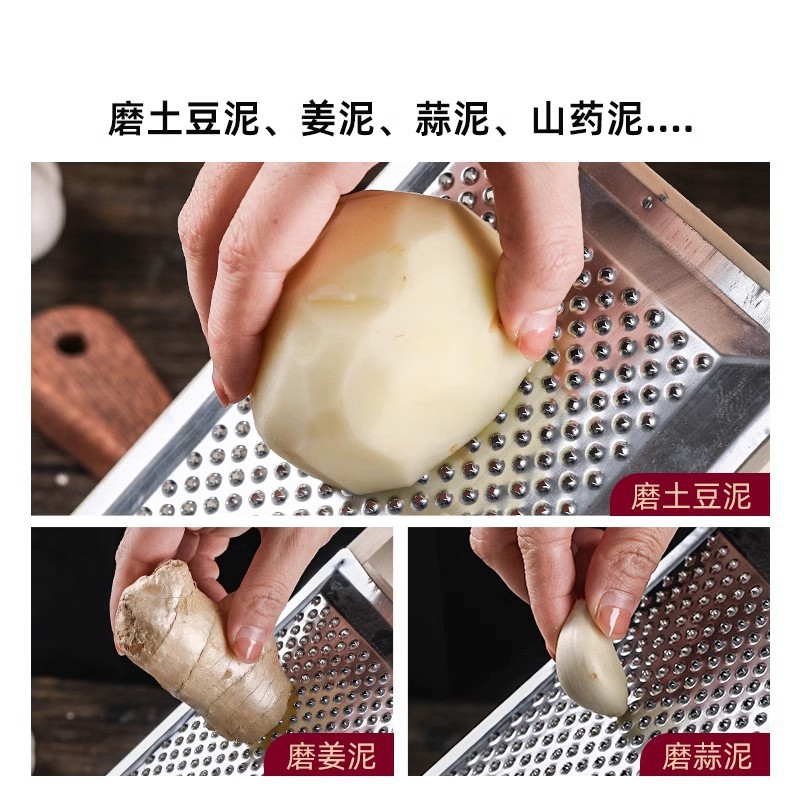 磨土豆泥、姜泥、蒜泥、山药泥....

磨土豆泥

磨姜泥

磨蒜泥