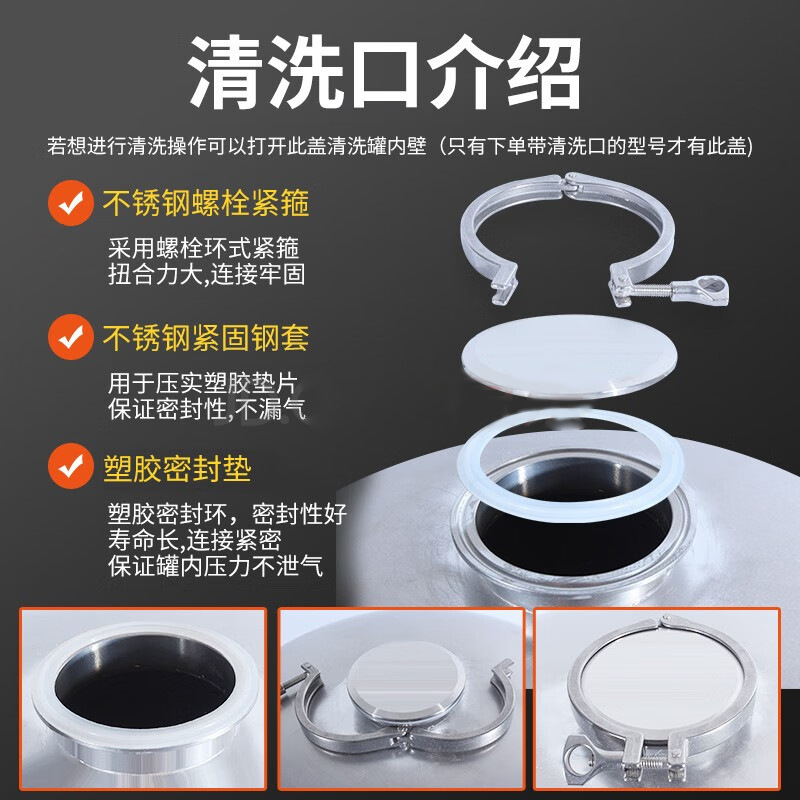 清洗口介绍

若想进行清洗操作可以打开此盖清洗罐内壁（只有下单带清洗口的型号才有此盖）

不锈钢螺栓紧箍

采用螺栓环式紧箍
扭合力大,连接牢固

不锈钢紧固钢套

用于压实塑胶垫片
保证密封性,不漏气

塑胶密封垫

塑胶密封环，密封性好
寿命长,连接紧密
保证罐内压力不泄气