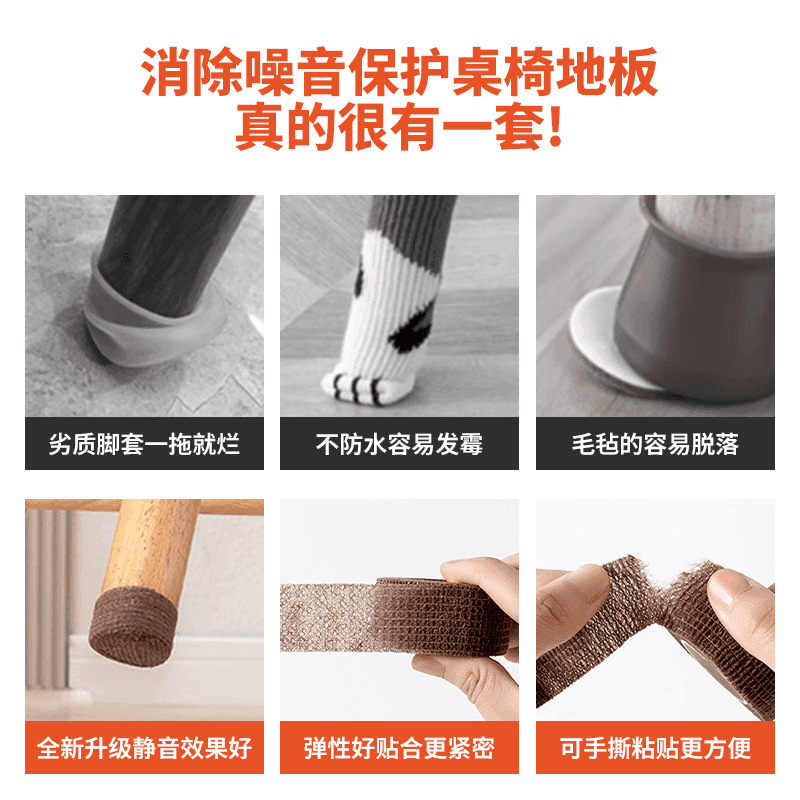 消除噪音保护桌椅地板
真的很有一套!

劣质脚套一拖就烂

不防水容易发霉

毛毡的容易脱落

全新升级静音效果好

弹性好贴合更紧密

可手撕粘贴更方便