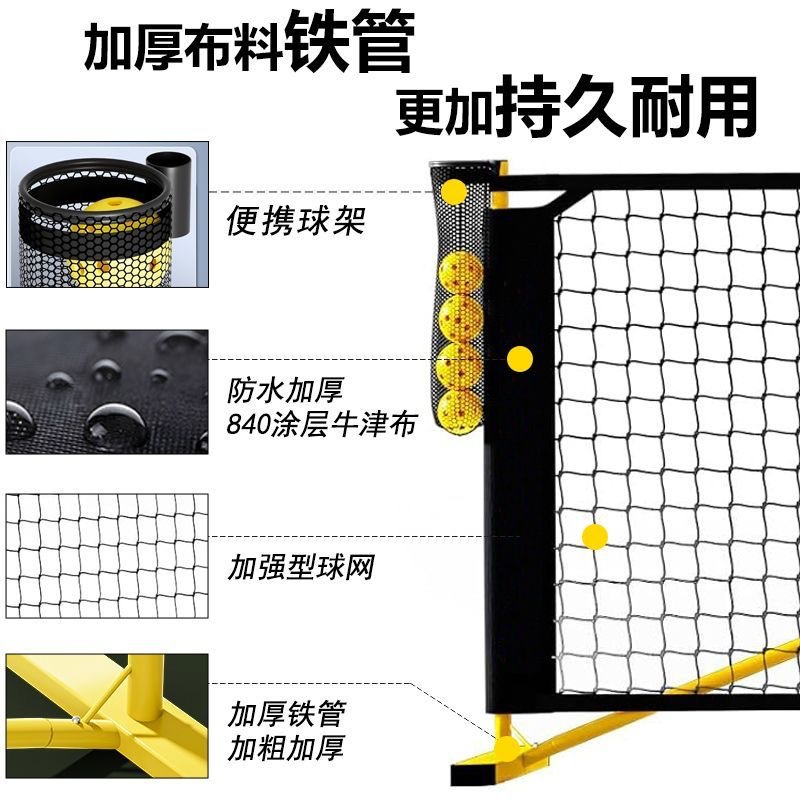 加厚布料铁管
更加持久耐用

便携球架

防水加厚
840涂层牛津布

加强型球网

加厚铁管
加粗加厚