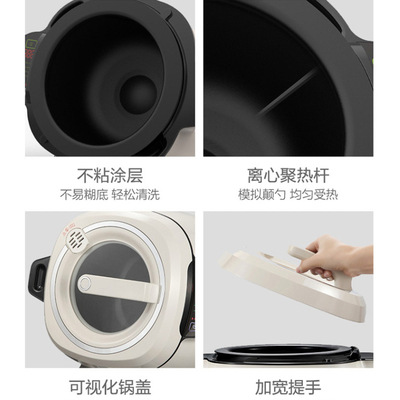 不粘涂层
不易糊底 轻松清洗

离心聚热杆
模拟颠勺 均匀受热

可视化锅盖

加宽提手