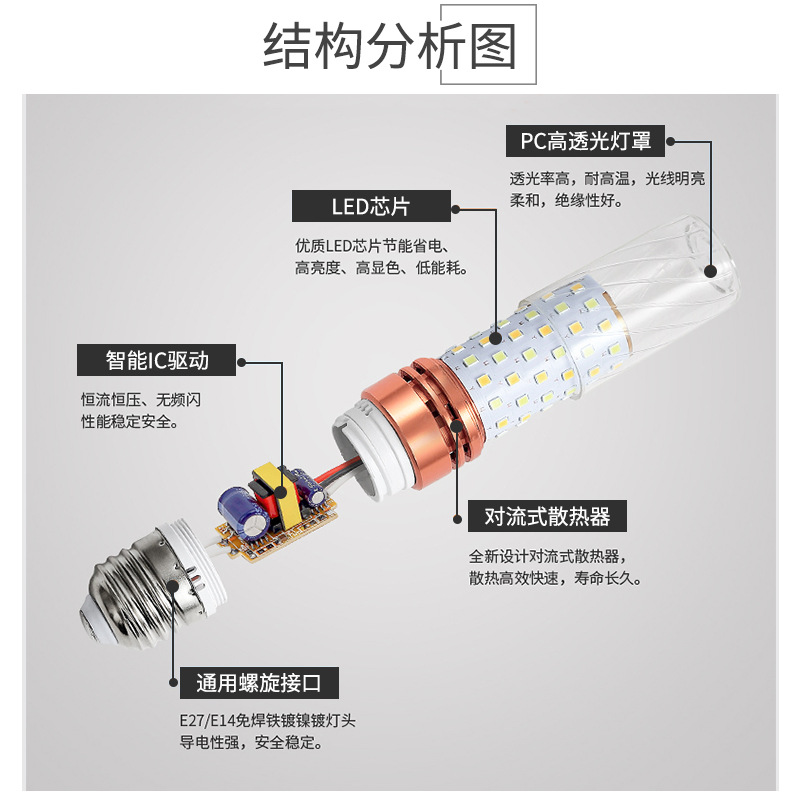 结构分析图

PC高透光灯罩

透光率高，耐高温，光线明亮柔和，绝缘性好。

LED芯片

优质LED芯片节能省电、高亮度、高显色、低能耗。

智能IC驱动

恒流恒压、无频闪性能稳定安全。

对流式散热器

全新设计对流式散热器，散热高效快速，寿命长久。

通用螺旋接口

E27/E14免焊铁镀镍镀灯头导电性强，安全稳定。