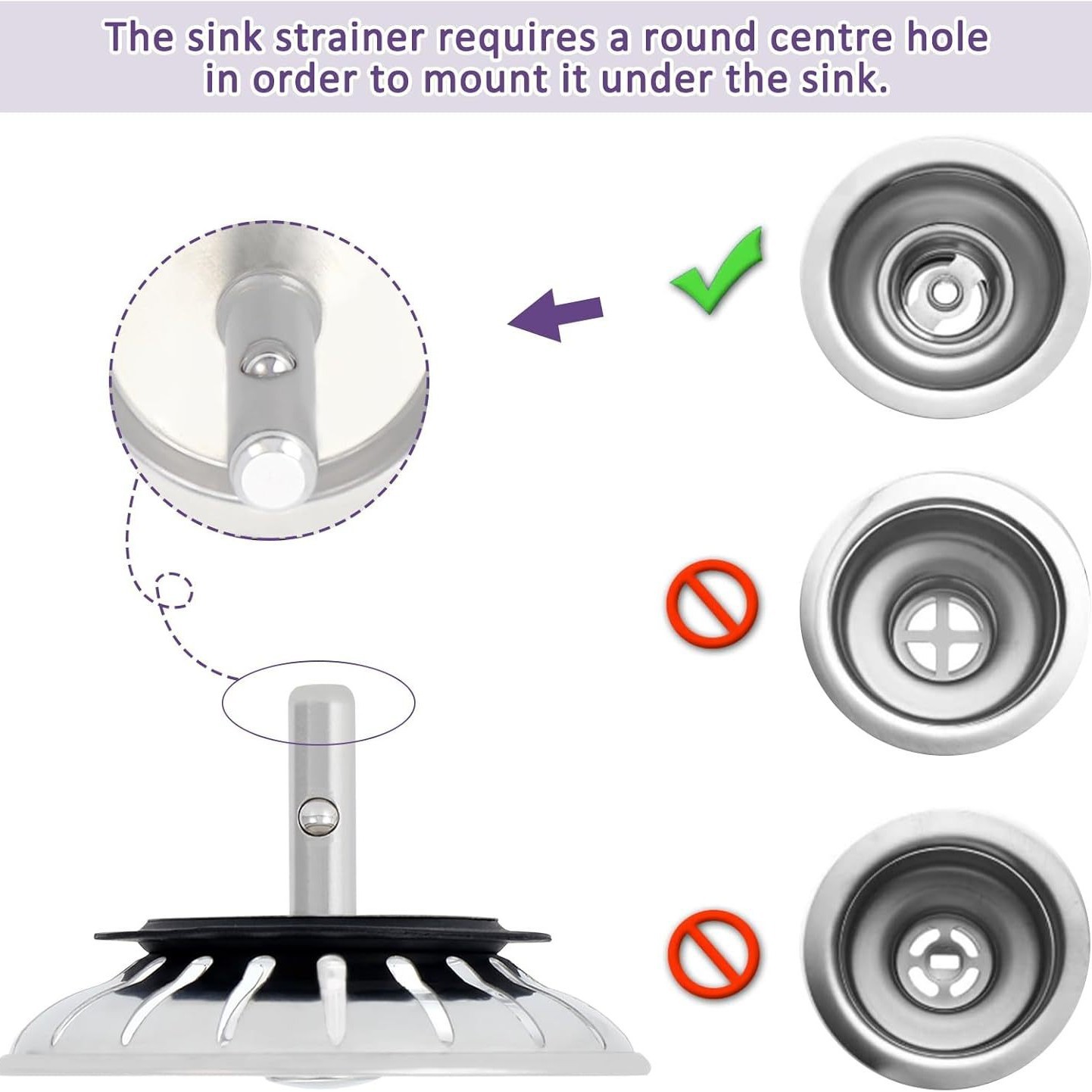 The sink strainer requires a round centre hole in order to mount it under the sink.