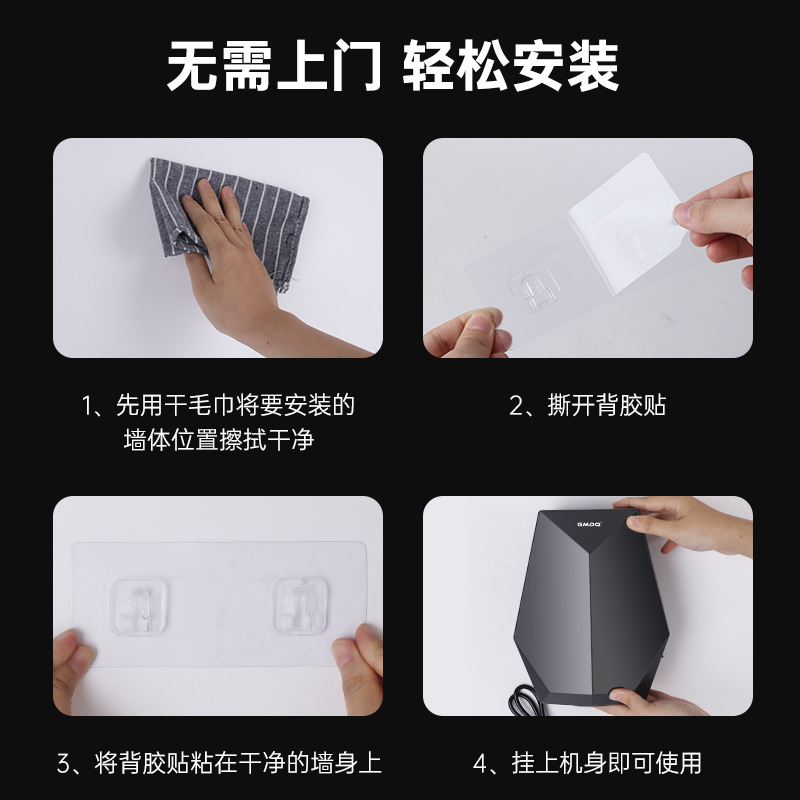 无需上门 轻松安装

1、先用干毛巾将要安装的墙体位置擦拭干净

2、撕开背胶贴

3、将背胶贴粘在干净的墙身上

GMDQ

4、挂上机身即可使用