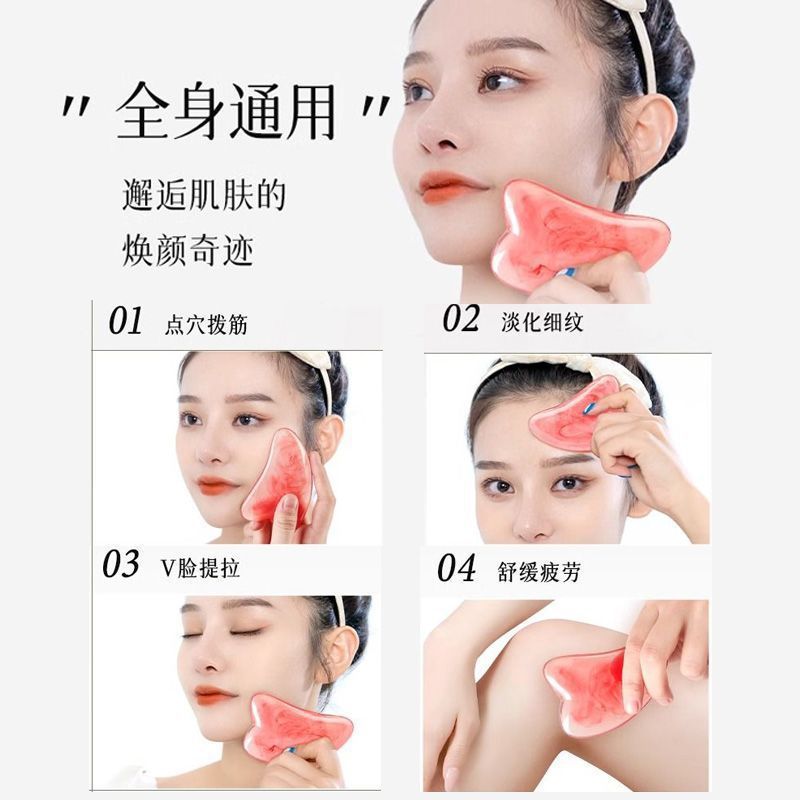 " 全身通用 "

邂逅肌肤的
焕颜奇迹

01 点穴拨筋

02 淡化细纹

03 V脸提拉

04 舒缓疲劳