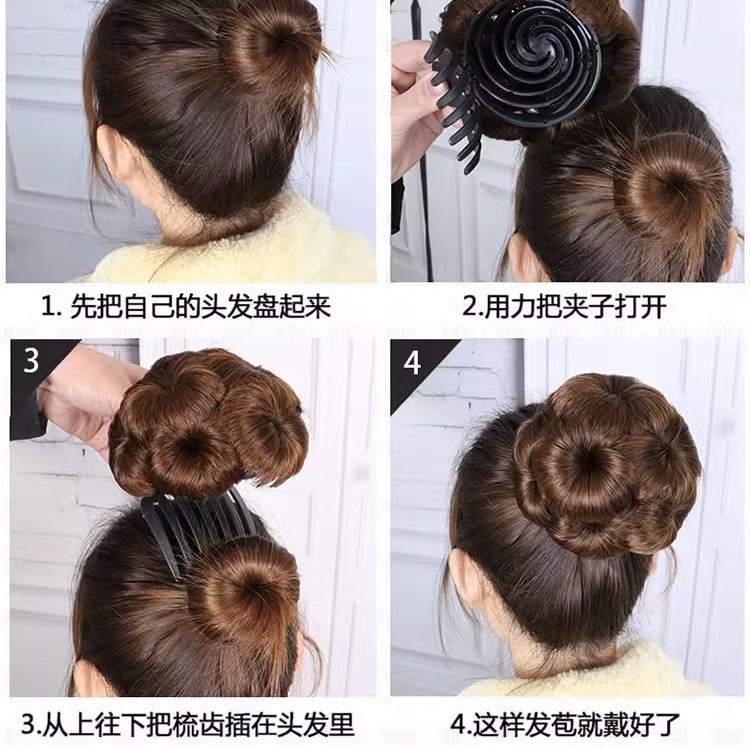 1. 先把自己的头发盘起来

2.用力把夹子打开

3

4

3.从上往下把梳齿插在头发里

4.这样发苞就戴好了