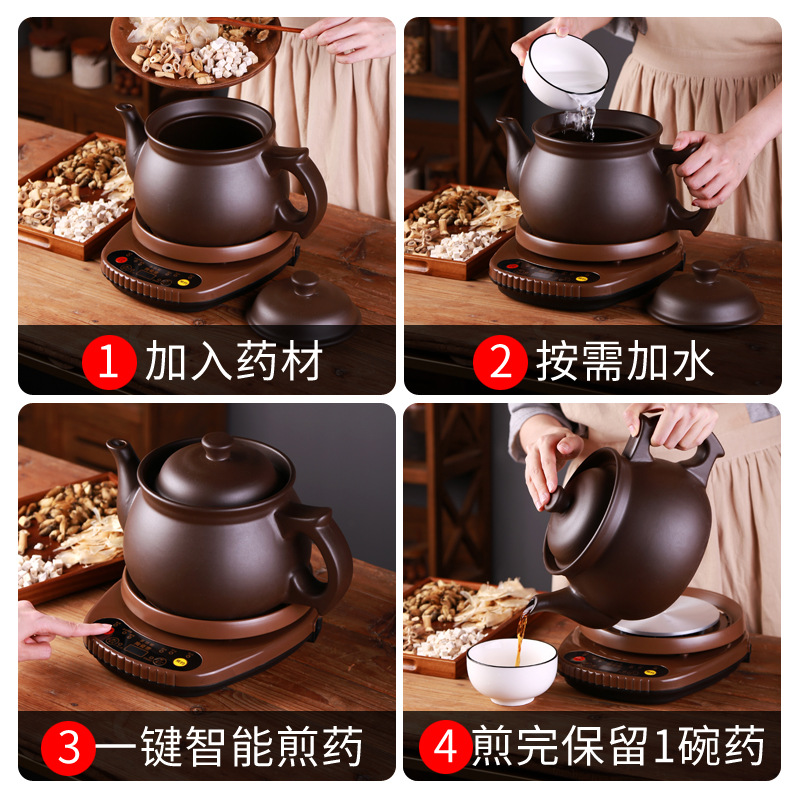 1 加入药材

2 按需加水

3 一键智能煎药

4 煎完保留1碗药