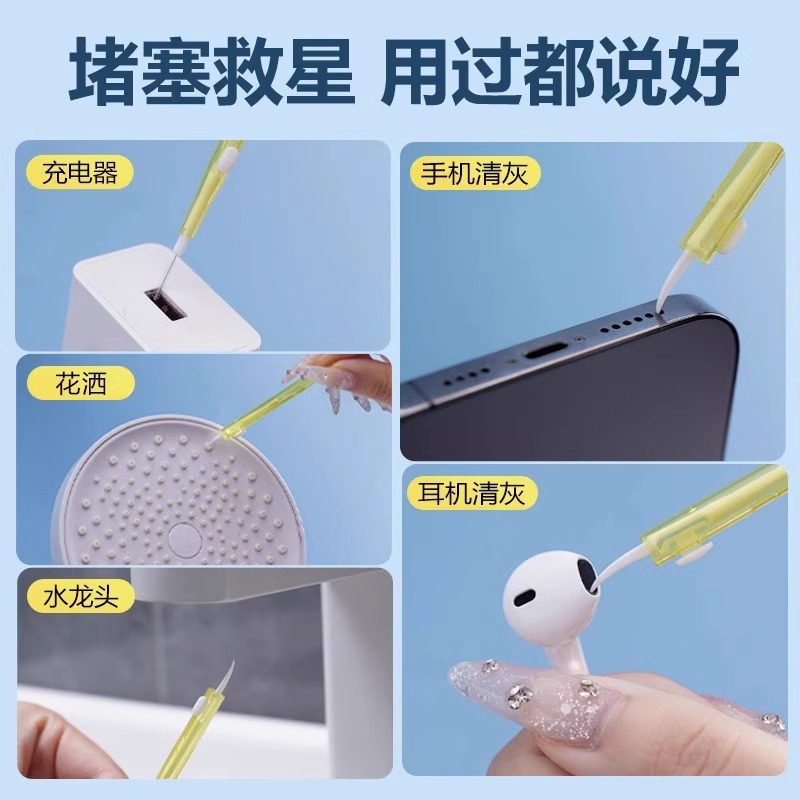 堵塞救星 用过都说好

充电器

花洒

水龙头

手机清灰

耳机清灰