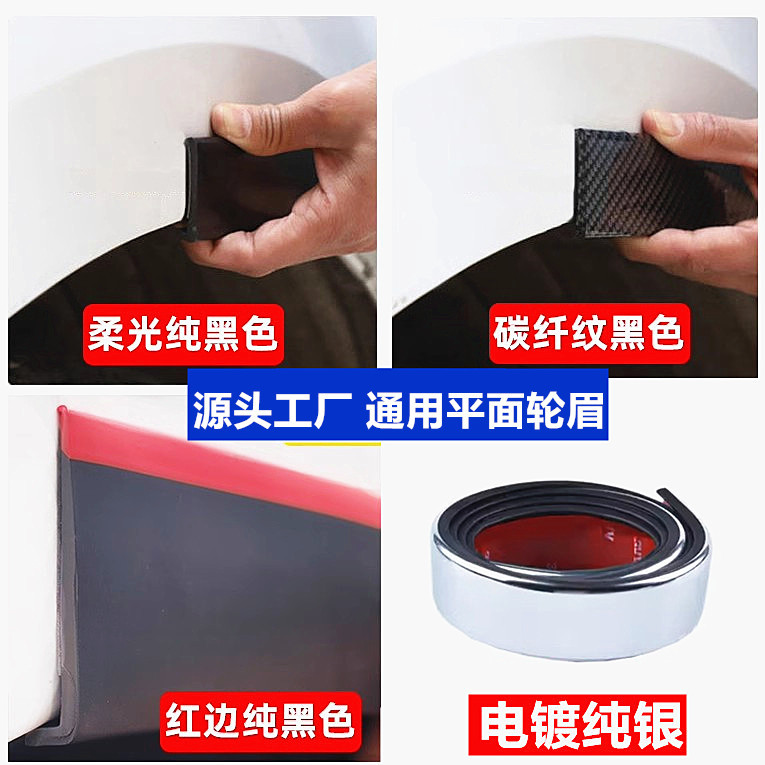 柔光纯黑色

碳纤纹黑色

源头工厂 通用平面轮眉

红边纯黑色

电镀纯银