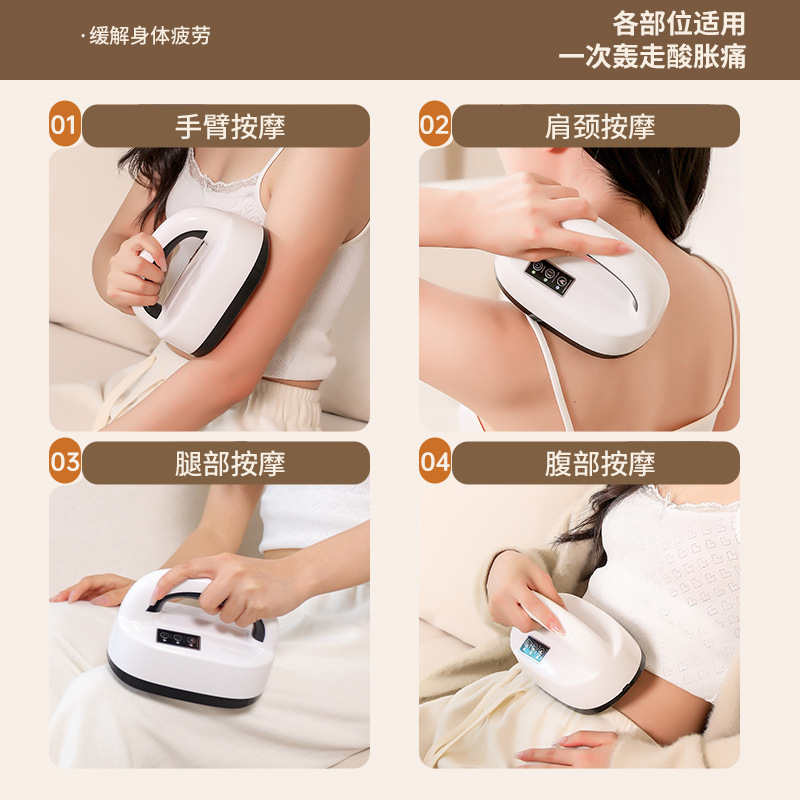 · 缓解身体疲劳

各部位适用
一次轰走酸胀痛

01 手臂按摩

02 肩颈按摩

03 腿部按摩

04 腹部按摩