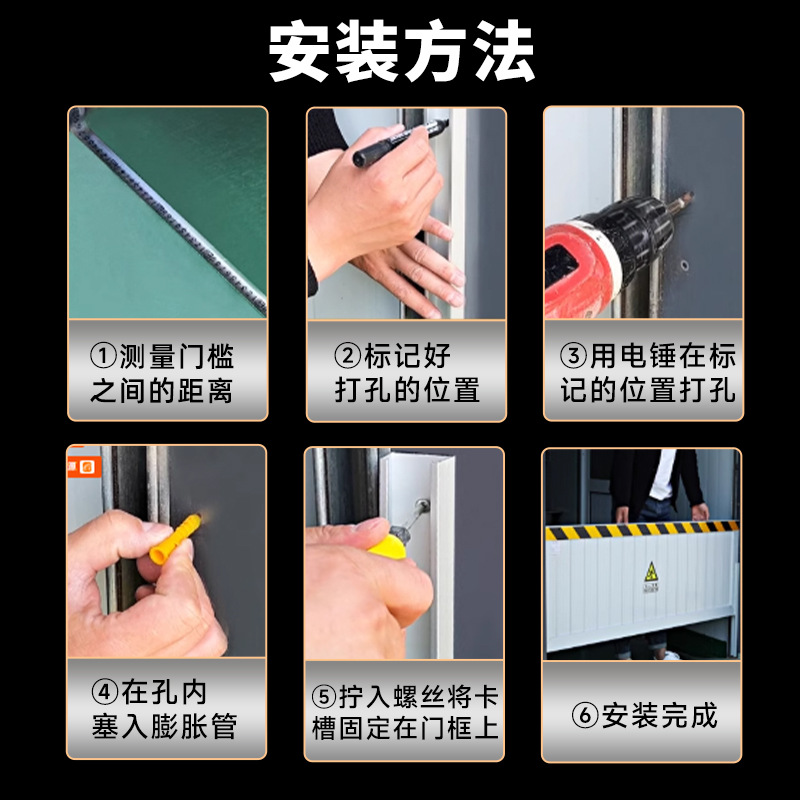 安装方法

①测量门槛之间的距离

②标记好打孔的位置

③用电锤在标记的位置打孔

④在孔内塞入膨胀管

⑤拧入螺丝将卡槽固定在门框上

⑥安装完成