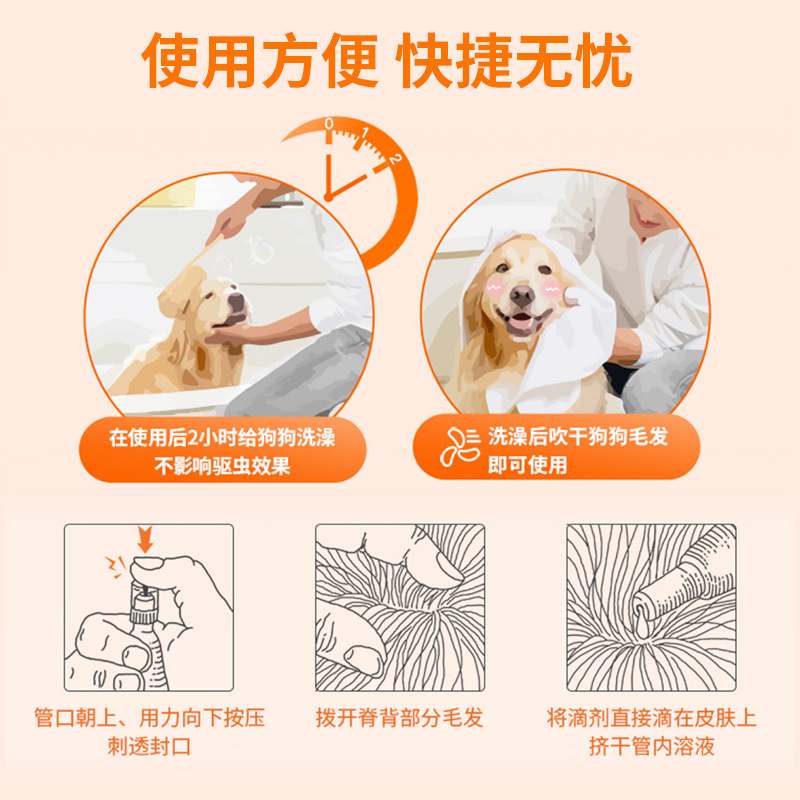 使用方便 快捷无忧

0 1 2

在使用后2小时给狗狗洗澡
不影响驱虫效果

洗澡后吹干狗狗毛发
即可使用

管口朝上、用力向下按压
刺透封口

拨开脊背部分毛发

将滴剂直接滴在皮肤上
挤干管内溶液