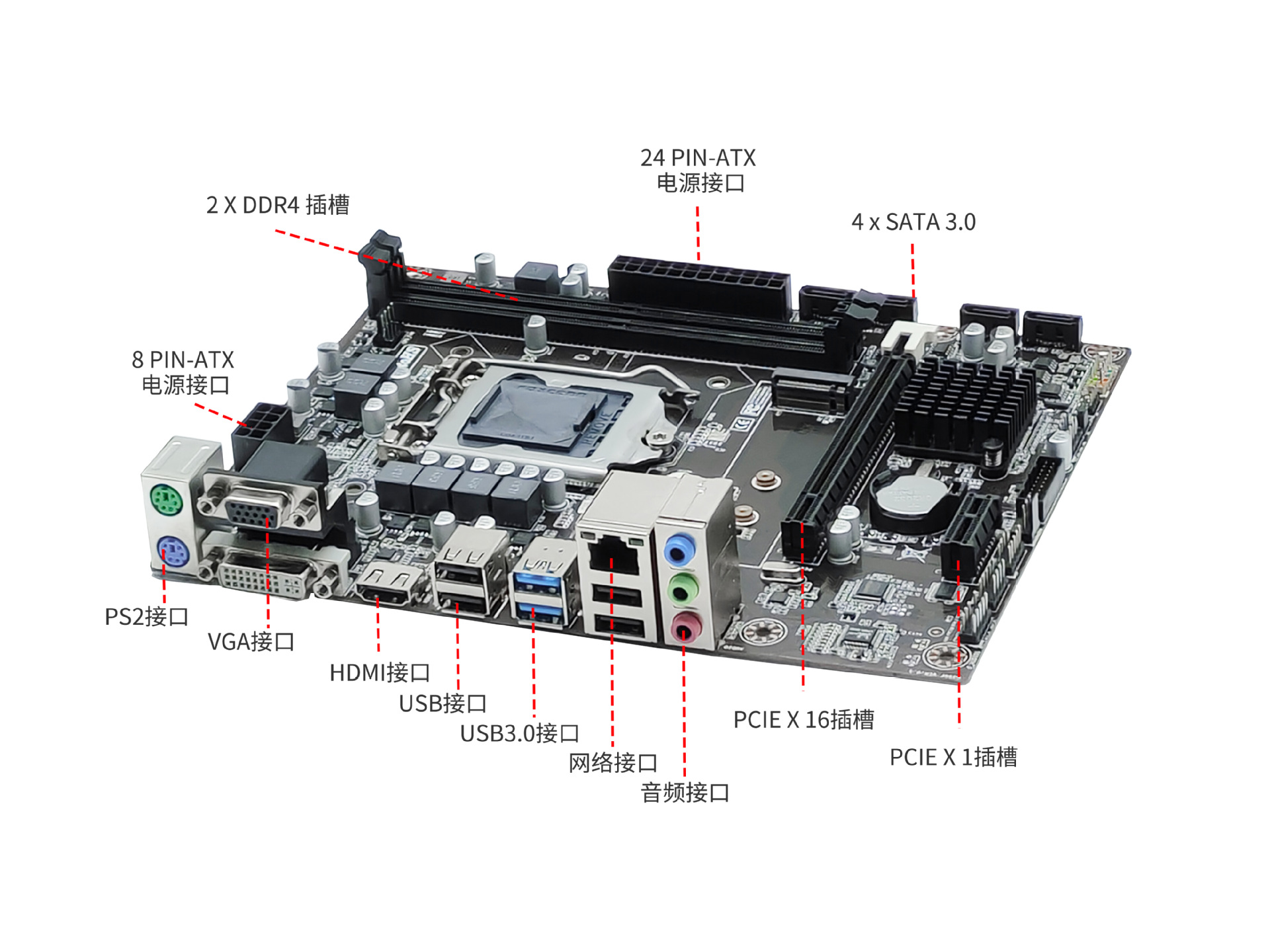 24 PIN-ATX
电源接口

2 X DDR4 插槽

4 x SATA 3.0

8 PIN-ATX
电源接口

PS2接口

VGA接口

HDMI接口

USB接口

USB3.0接口

网络接口

音频接口

PCIE X 16插槽

PCIE X 1插槽