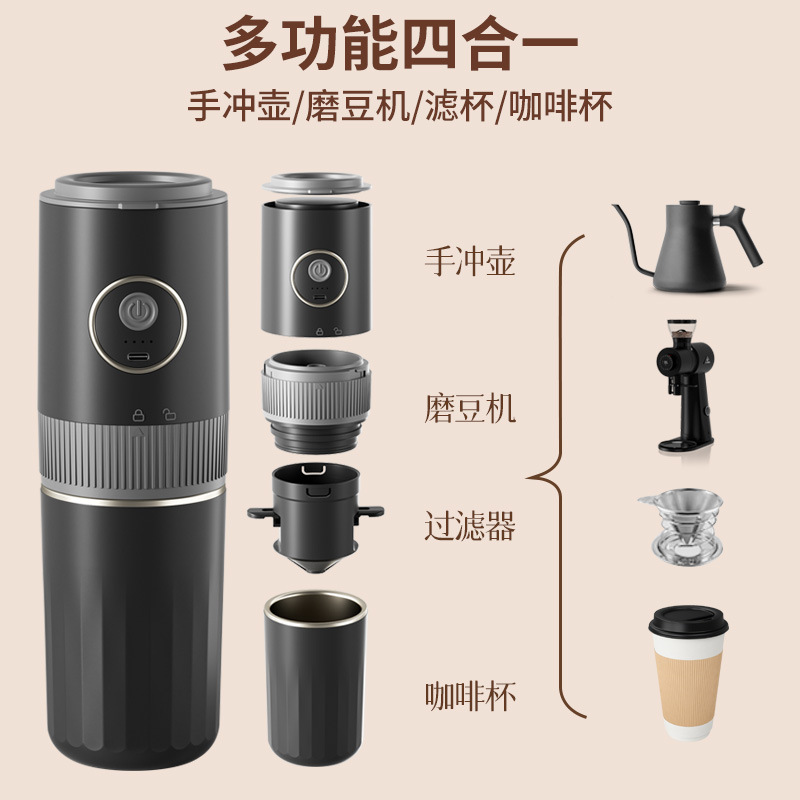 多功能四合一

手冲壶/磨豆机/滤杯/咖啡杯

手冲壶

磨豆机

过滤器

咖啡杯