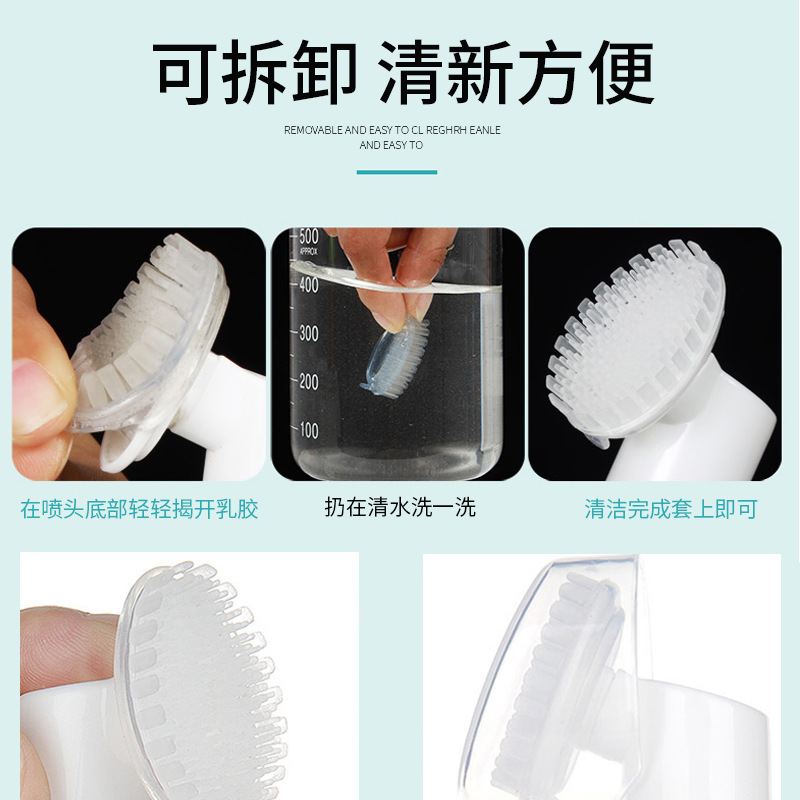 可拆卸 清新方便

REMOVABLE AND EASY TO CL REGHRH EANLE AND EASY TO

500
APPROX
400
300
200
100

在喷头底部轻轻揭开乳胶

扔在清水洗一洗

清洁完成套上即可