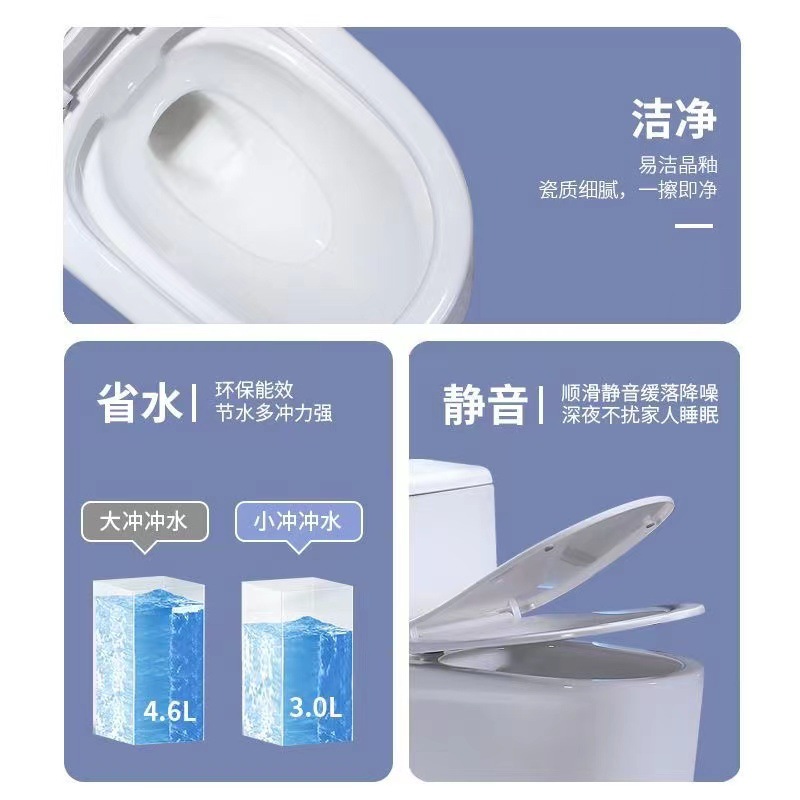 洁净
易洁晶釉
瓷质细腻，一擦即净

省水 | 环保能效
节水多冲力强

大冲冲水
小冲冲水

4.6L
3.0L

静音 | 顺滑静音缓落降噪
深夜不扰家人睡眠