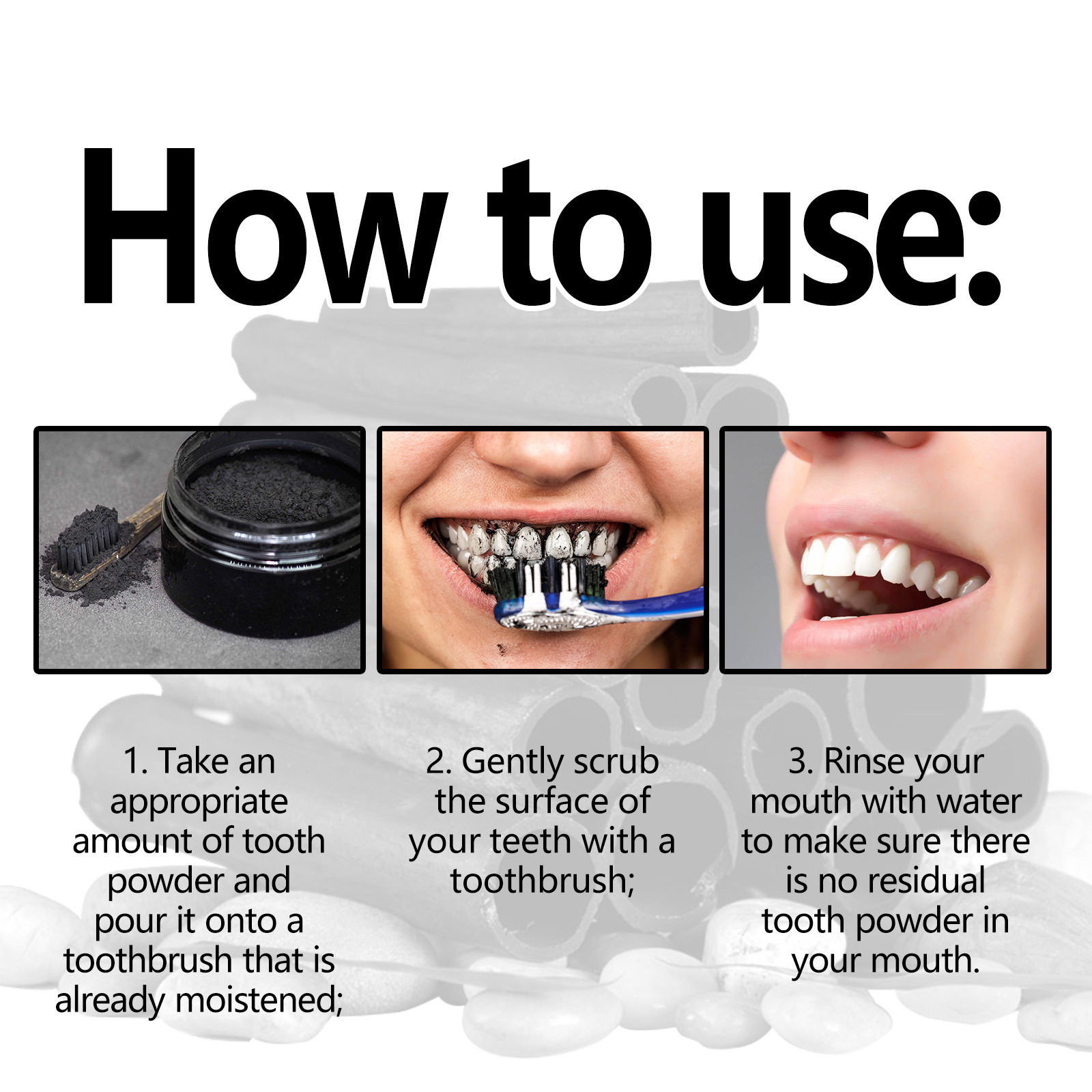 How to use:

1. Take an appropriate amount of tooth powder and pour it onto a toothbrush that is already moistened;

2. Gently scrub the surface of your teeth with a toothbrush;

3. Rinse your mouth with water to make sure there is no residual tooth powder in your mouth.