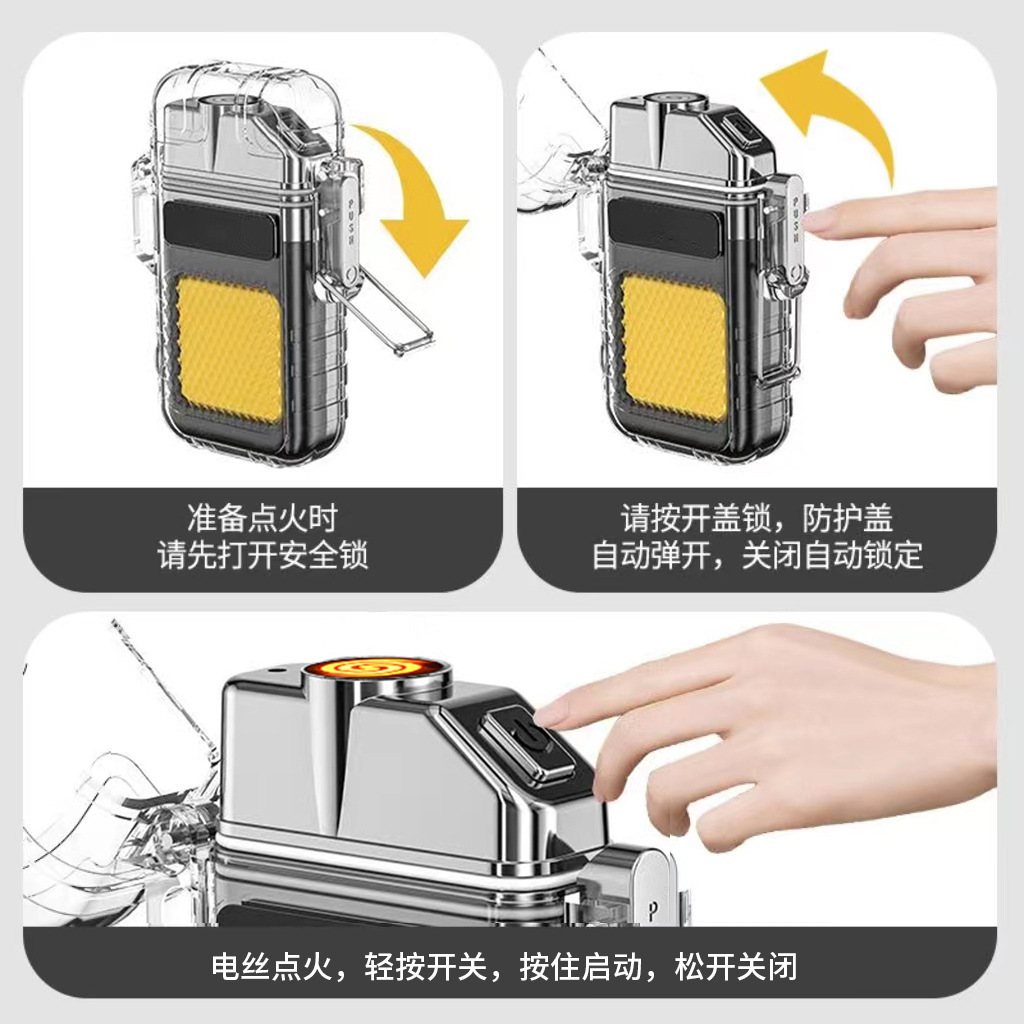 PUSH

准备点火时
请先打开安全锁

PUSH

请按开盖锁，防护盖
自动弹开，关闭自动锁定

P

电丝点火，轻按开关，按住启动，松开关闭