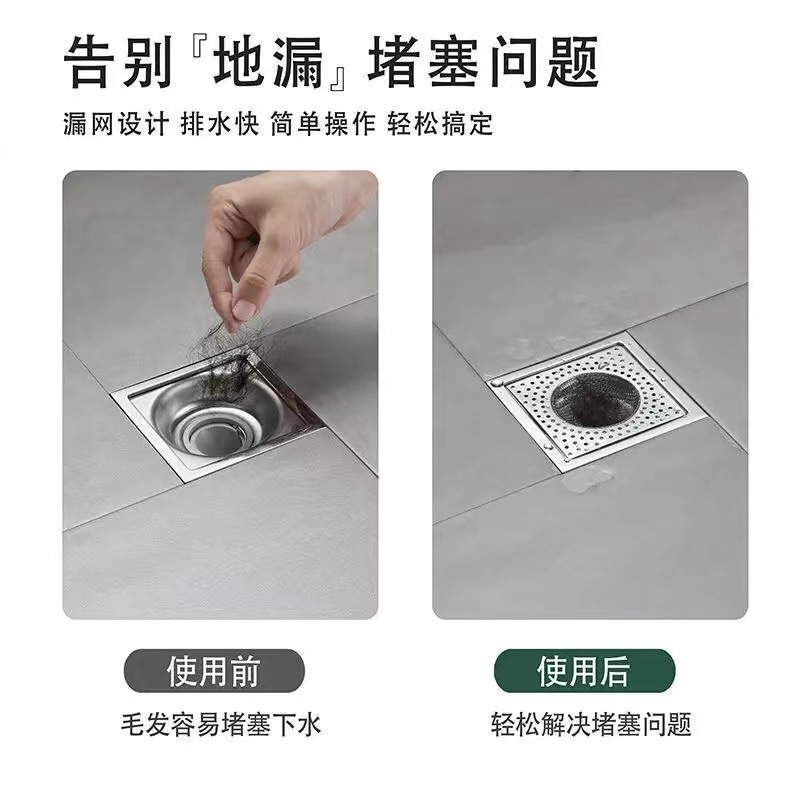 告别『地漏』堵塞问题

漏网设计 排水快 简单操作 轻松搞定

使用前

毛发容易堵塞下水

使用后

轻松解决堵塞问题