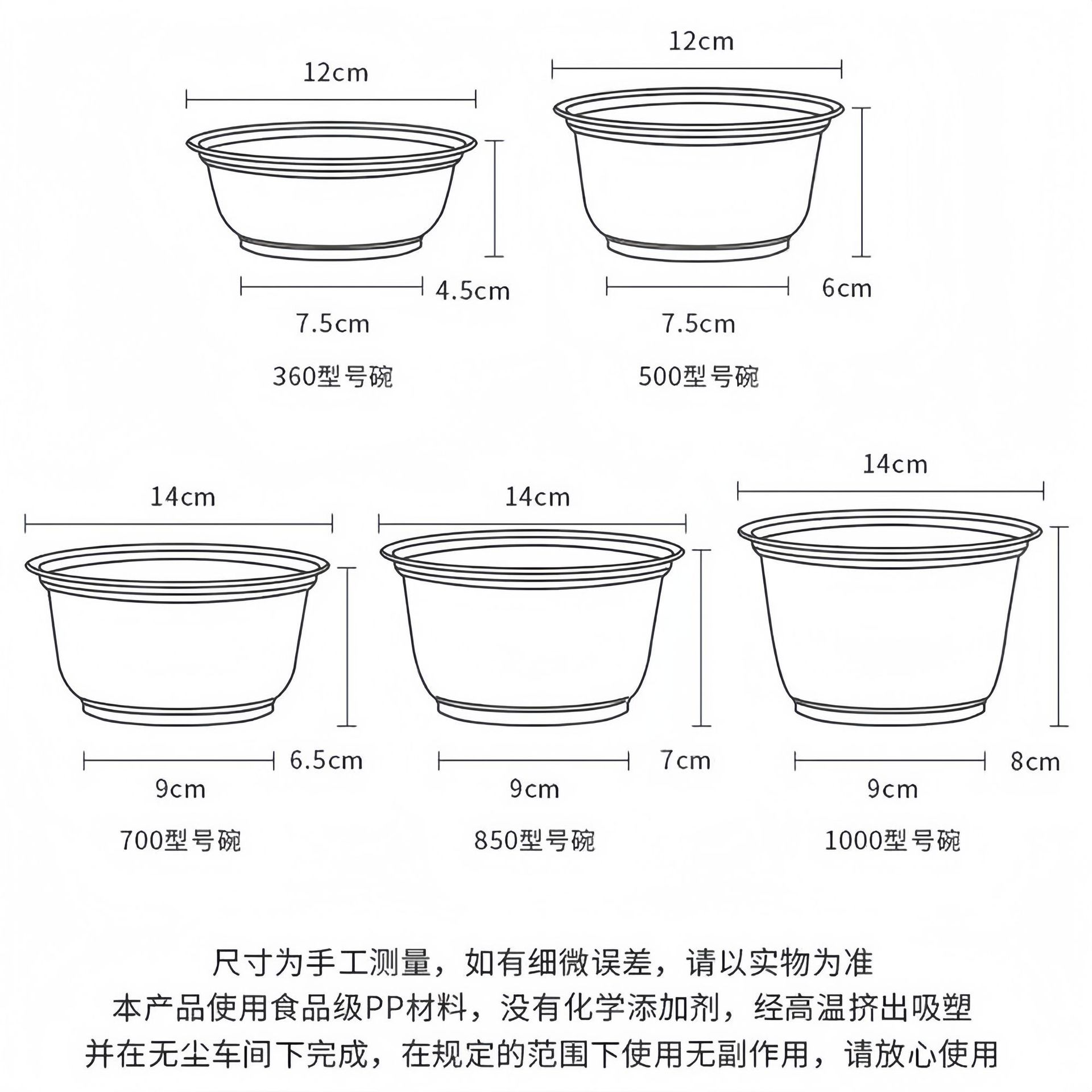 12cm

4.5cm

7.5cm

360型号碗

12cm

6cm

7.5cm

500型号碗

14cm

6.5cm

9cm

700型号碗

14cm

7cm

9cm

850型号碗

14cm

8cm

9cm

1000型号碗

尺寸为手工测量，如有细微误差，请以实物为准
本产品使用食品级PP材料，没有化学添加剂，经高温挤出吸塑
并在无尘车间下完成，在规定的范围下使用无副作用，请放心使用