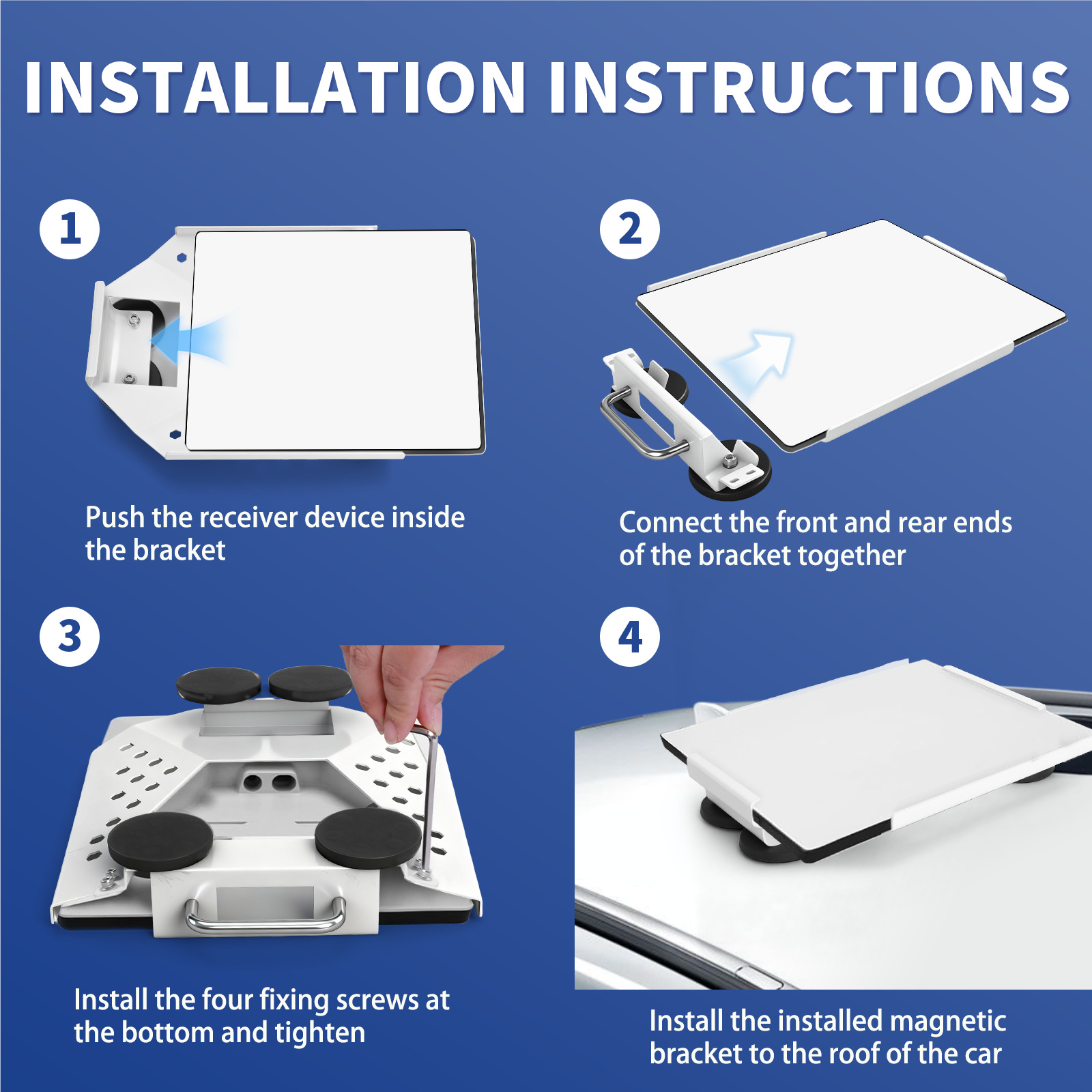 INSTALLATION INSTRUCTIONS

1

Push the receiver device inside the bracket

2

Connect the front and rear ends of the bracket together

3

Install the four fixing screws at the bottom and tighten

4

Install the installed magnetic bracket to the roof of the car