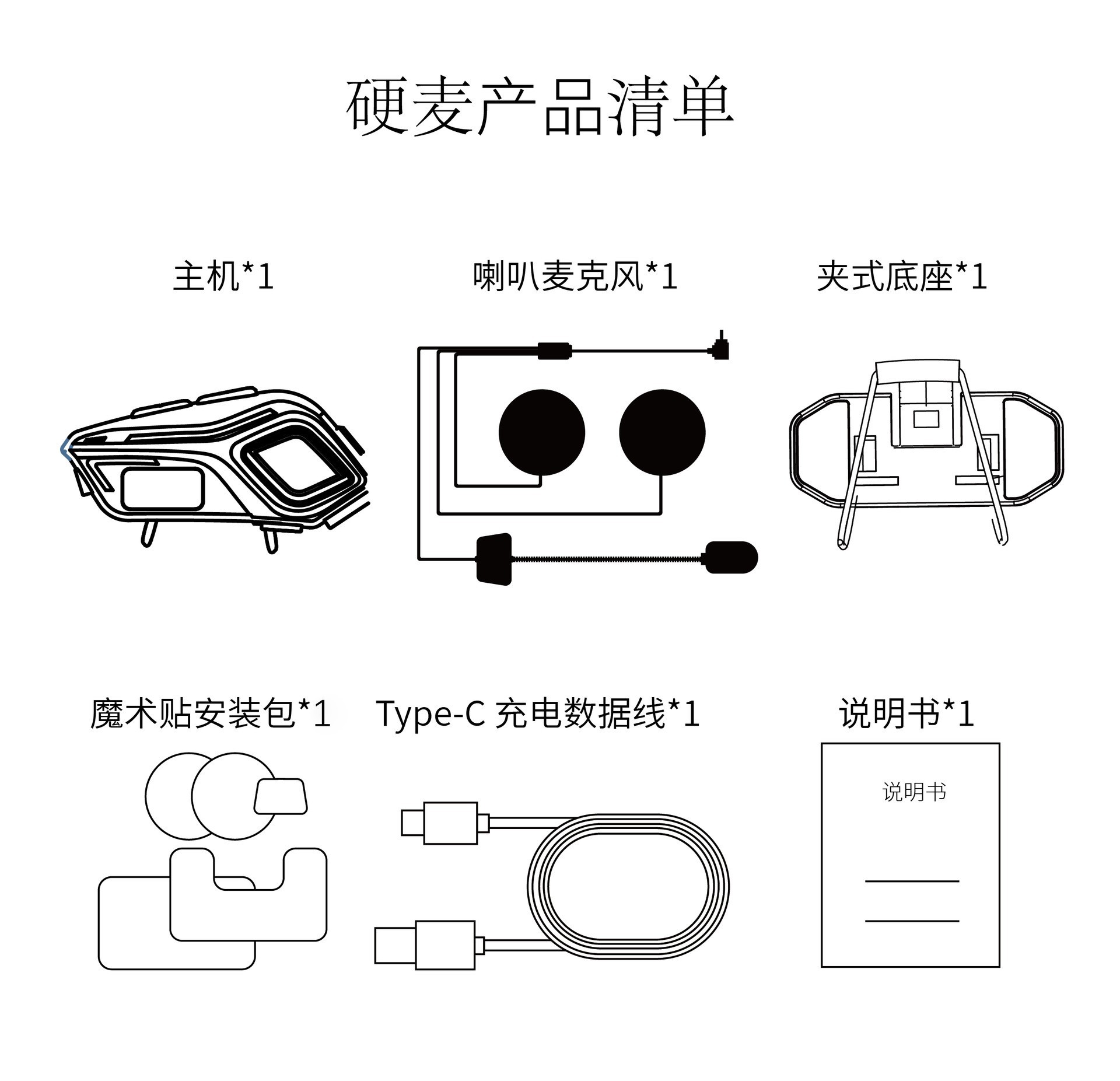 硬麦产品清单

主机*1

喇叭麦克风*1

夹式底座*1

魔术贴安装包*1

Type-C 充电数据线*1

说明书*1

说明书