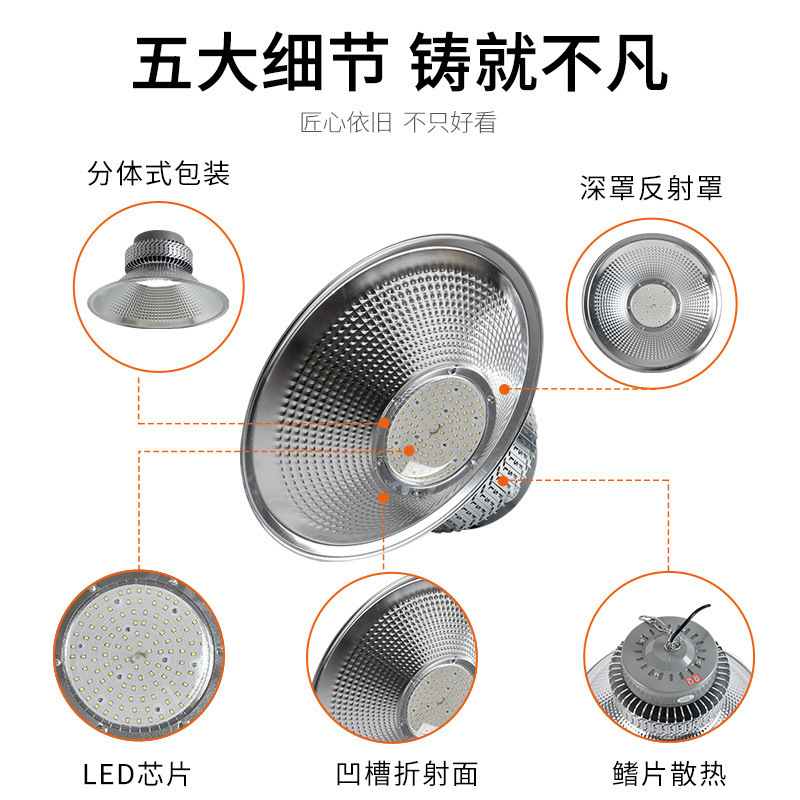 五大细节 铸就不凡

匠心依旧 不只好看

分体式包装

深罩反射罩

LED芯片

凹槽折射面

鳍片散热