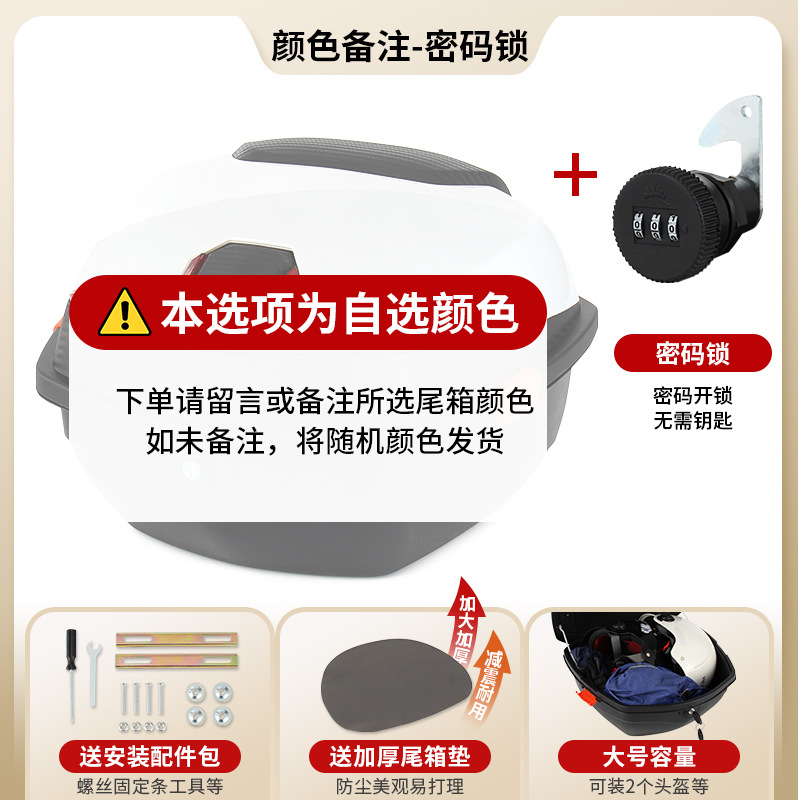 颜色备注-密码锁

+

本选项为自选颜色

下单请留言或备注所选尾箱颜色
如未备注，将随机颜色发货

密码锁

密码开锁
无需钥匙

加大加厚

减震耐用

送安装配件包

螺丝固定条工具等

送加厚尾箱垫

防尘美观易打理

大号容量

可装2个头盔等