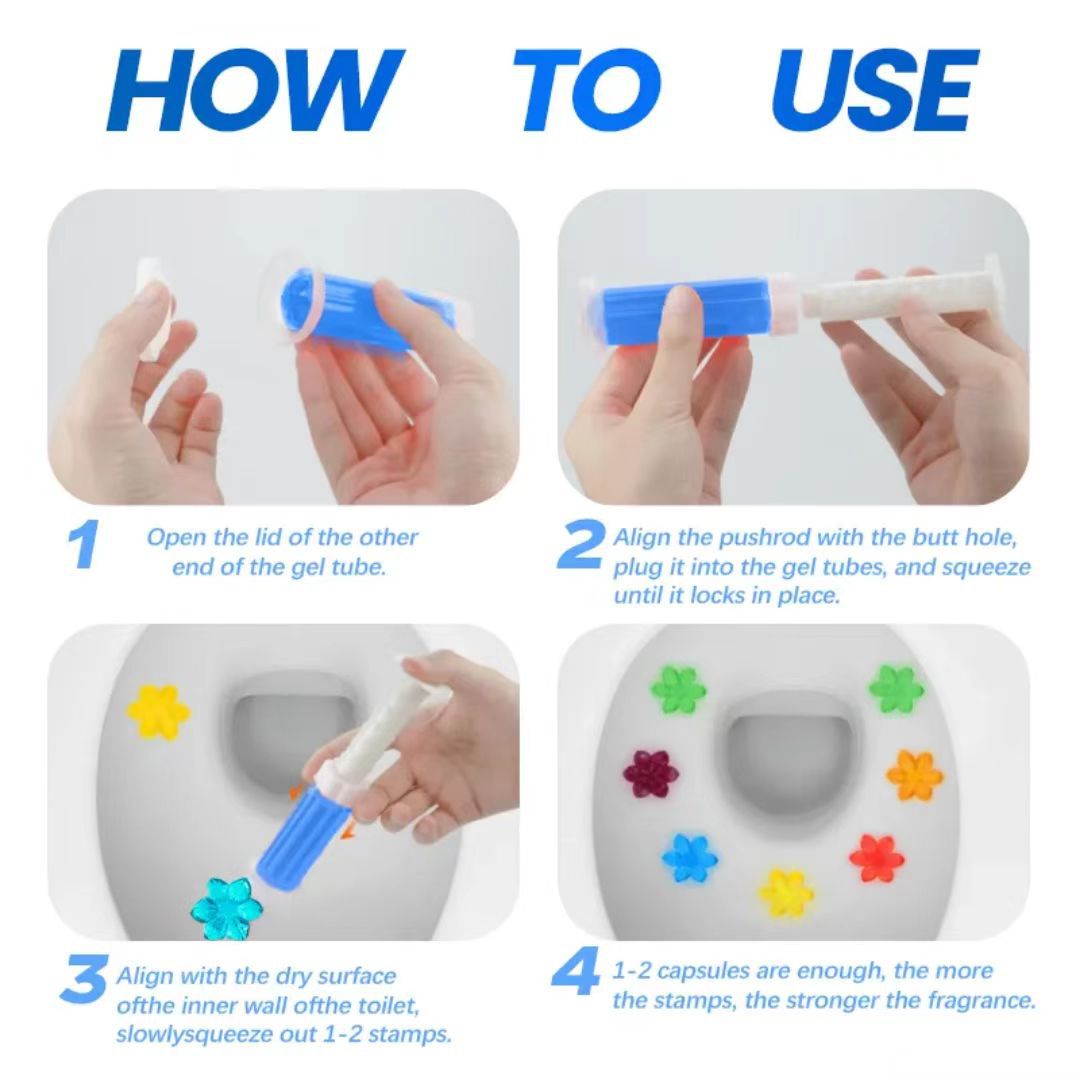 HOW TO USE

1 Open the lid of the other end of the gel tube.

2 Align the pushrod with the butt hole, plug it into the gel tubes, and squeeze until it locks in place.

3 Align with the dry surface ofthe inner wall ofthe toilet, slowlysqueeze out 1-2 stamps.

4 1-2 capsules are enough, the more the stamps, the stronger the fragrance.