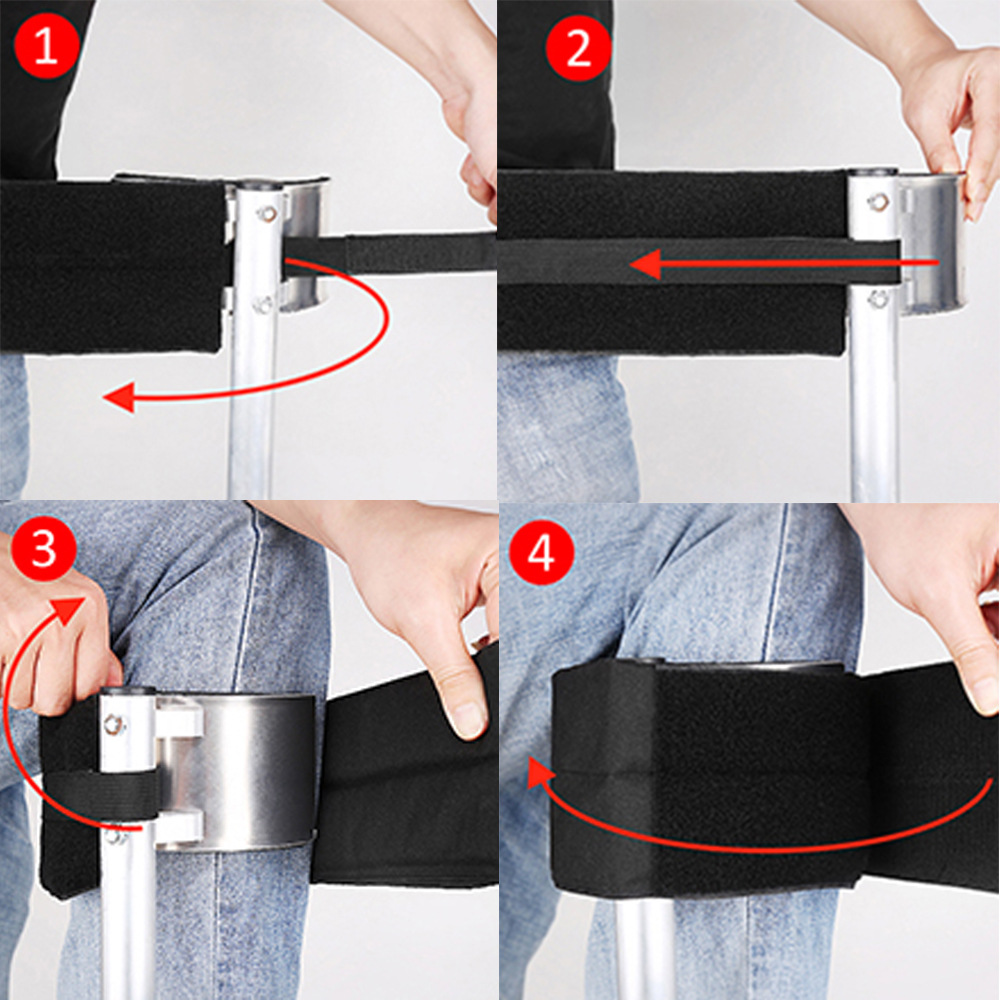 1
2
3
4