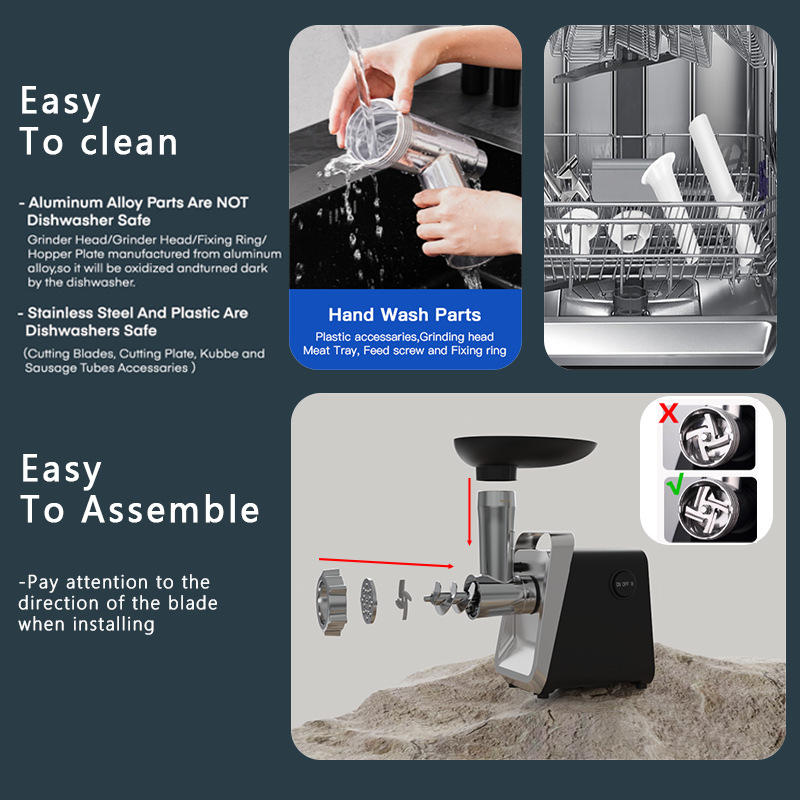 Easy
To clean

- Aluminum Alloy Parts Are NOT Dishwasher Safe

Grinder Head/Grinder Head/Fixing Ring/ Hopper Plate manufactured from aluminum alloy,so it will be oxidized andturned dark by the dishwasher.

- Stainless Steel And Plastic Are Dishwashers Safe

(Cutting Blades, Cutting Plate, Kubbe and Sausage Tubes Accessaries )

Hand Wash Parts

Plastic accessaries,Grinding head
Meat Tray, Feed screw and Fixing ring

Easy
To Assemble

-Pay attention to the direction of the blade when installing

X

√

ON OFF R