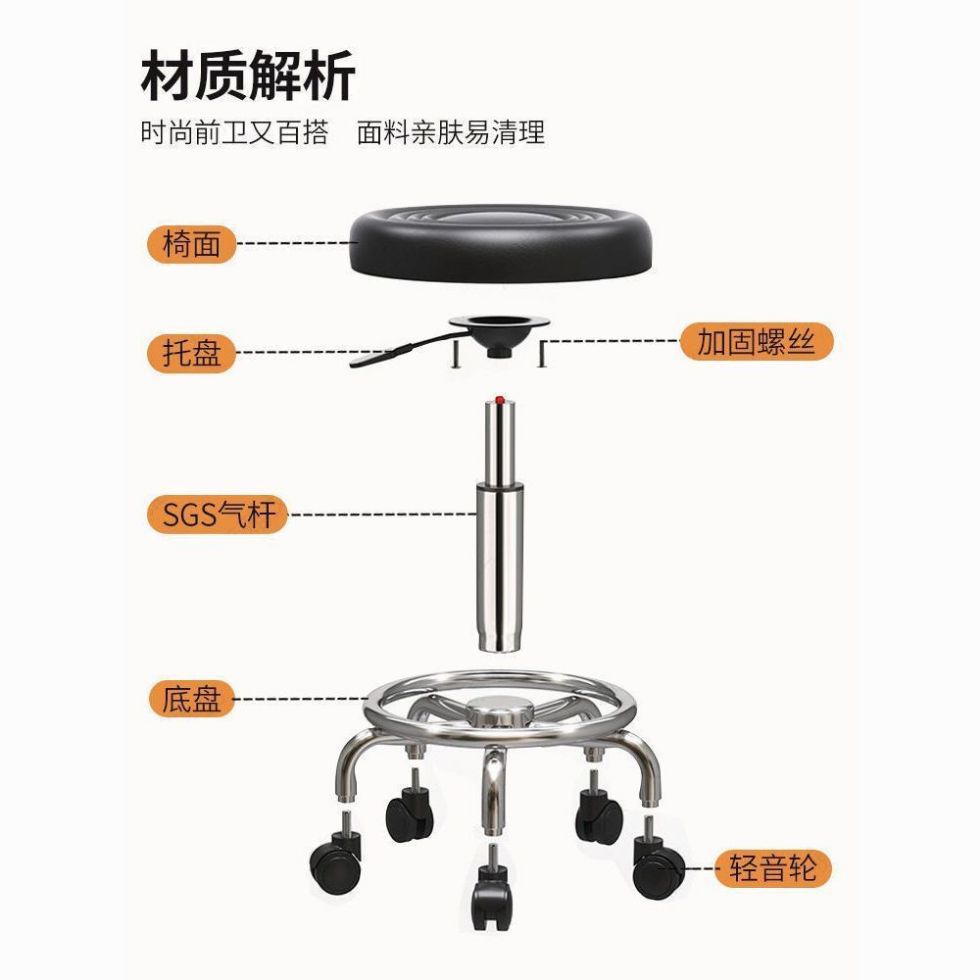 材质解析

时尚前卫又百搭　面料亲肤易清理

椅面

托盘

加固螺丝

SGS气杆

底盘

轻音轮