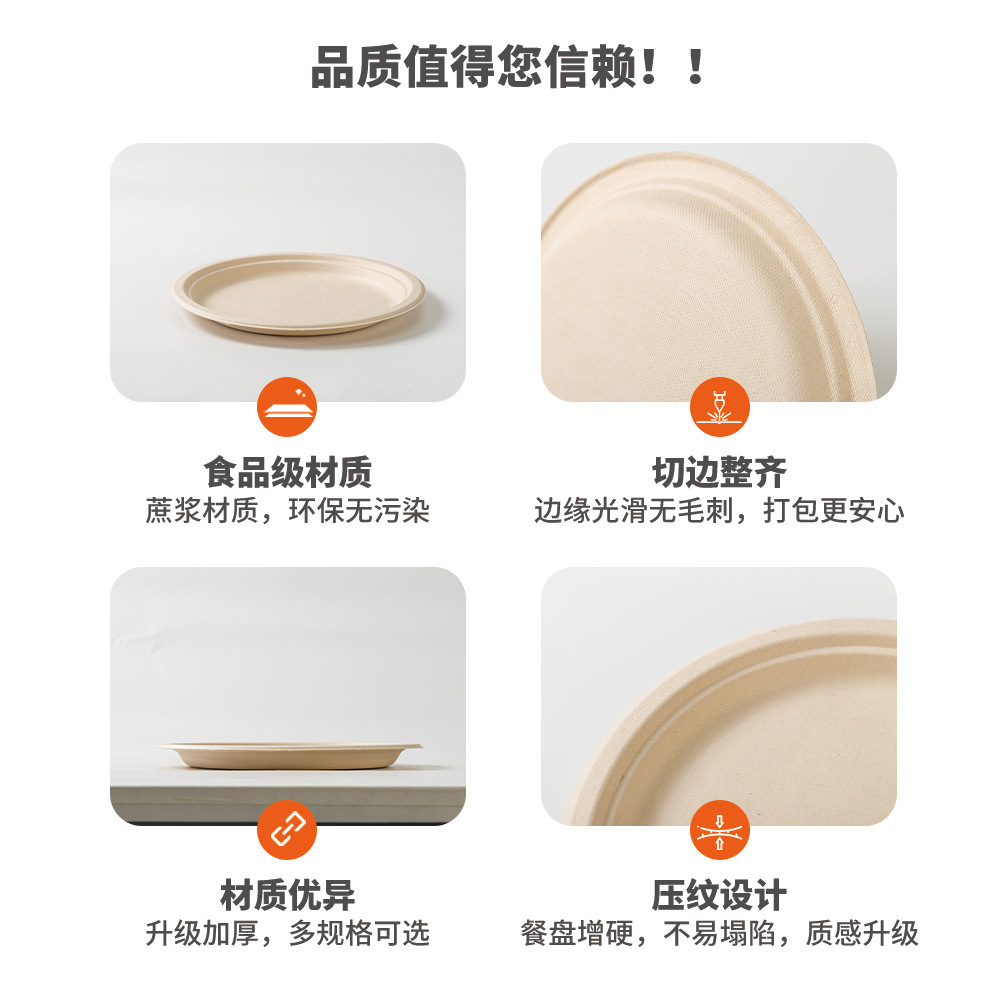 品质值得您信赖！！

食品级材质
蔗浆材质，环保无污染

切边整齐
边缘光滑无毛刺，打包更安心

材质优异
升级加厚，多规格可选

压纹设计
餐盘增硬，不易塌陷，质感升级