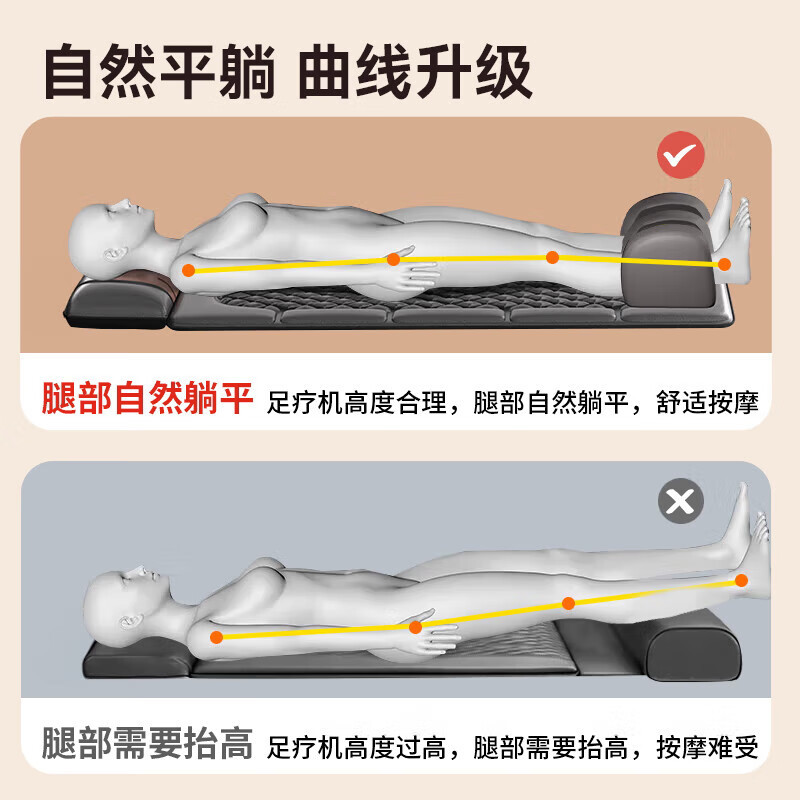 自然平躺 曲线升级

腿部自然躺平 足疗机高度合理，腿部自然躺平，舒适按摩

腿部需要抬高 足疗机高度过高，腿部需要抬高，按摩难受