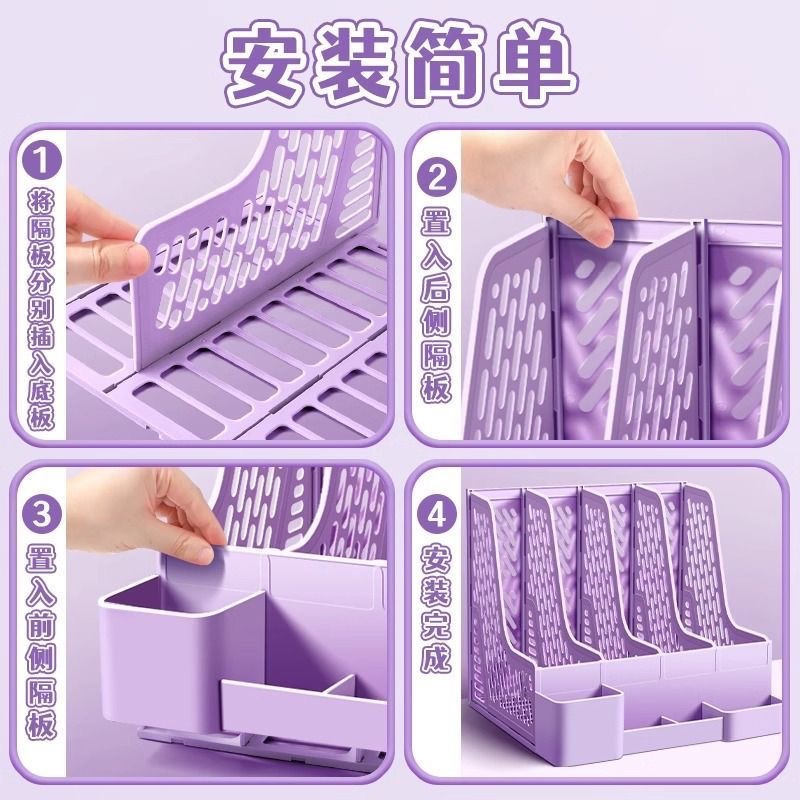 安装简单

1
将隔板分别插入底板

2
置入后侧隔板

3
置入前侧隔板

4
安装完成