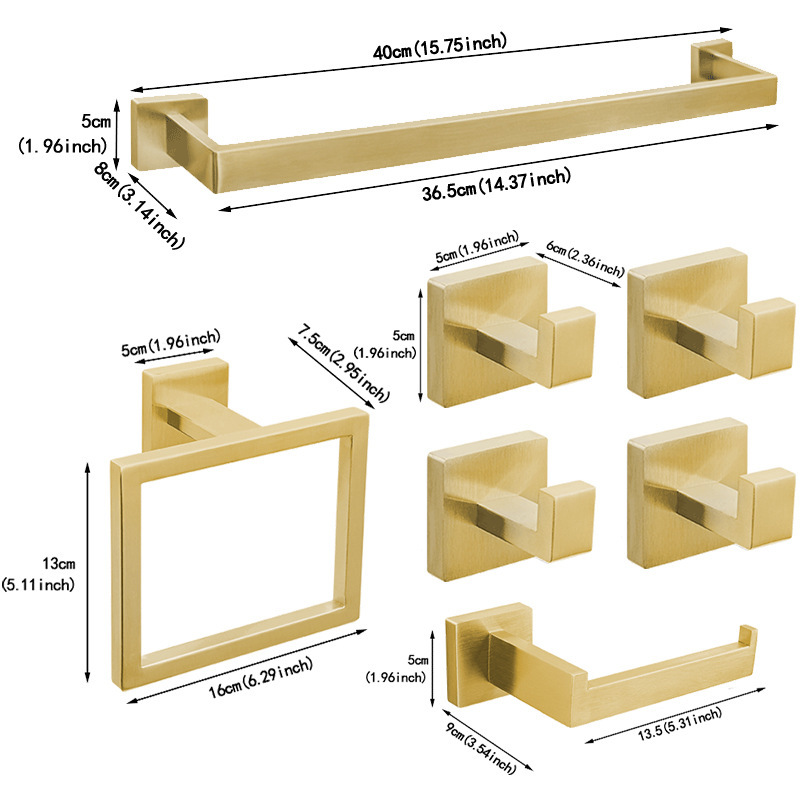 40cm(15.75inch)

5cm
(1.96inch)

8cm(3.14inch)

36.5cm(14.37inch)

5cm(1.96inch)

6cm(2.36inch)

5cm
(1.96inch)

5cm(1.96inch)

7.5cm(2.95inch)

13cm
(5.11inch)

16cm(6.29inch)

5cm
(1.96inch)

9cm(3.54inch)

13.5(5.31inch)